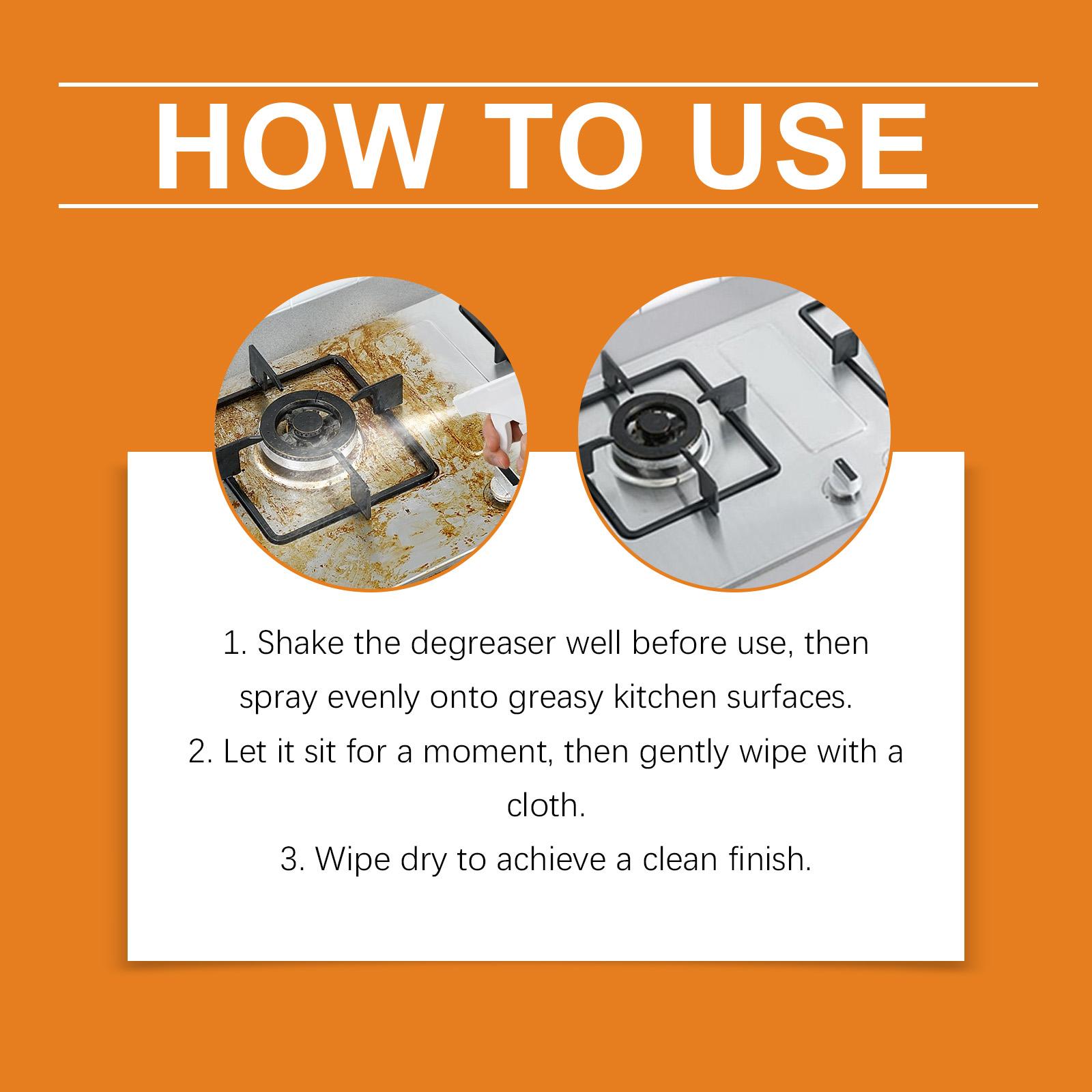 HOW TO USE

1. Shake the degreaser well before use, then spray evenly onto greasy kitchen surfaces.
2. Let it sit for a moment, then gently wipe with a cloth.
3. Wipe dry to achieve a clean finish.