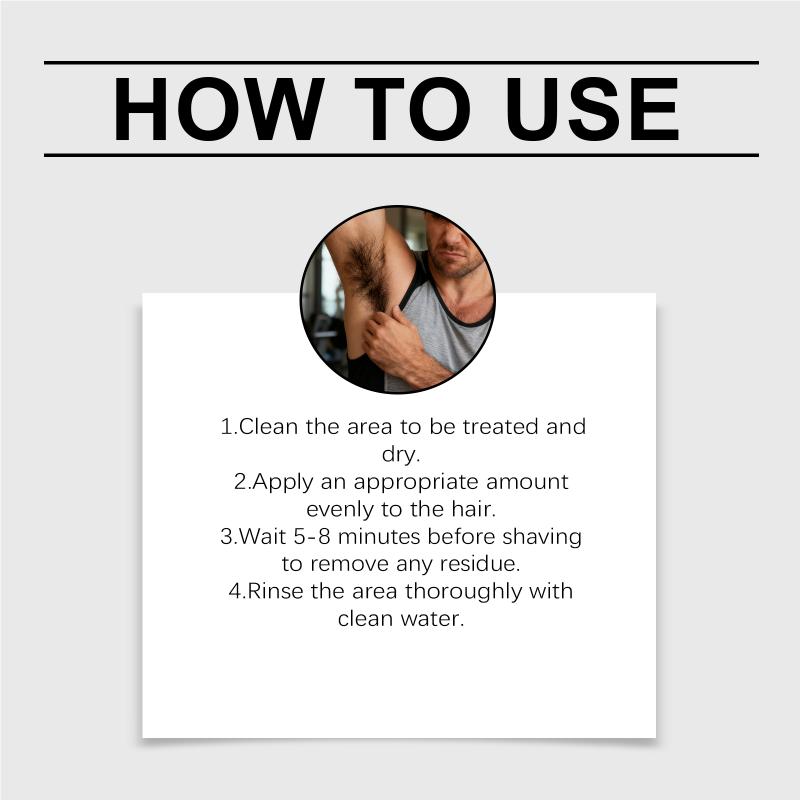 HOW TO USE

1.Clean the area to be treated and dry.
2.Apply an appropriate amount evenly to the hair.
3.Wait 5-8 minutes before shaving to remove any residue.
4.Rinse the area thoroughly with clean water.