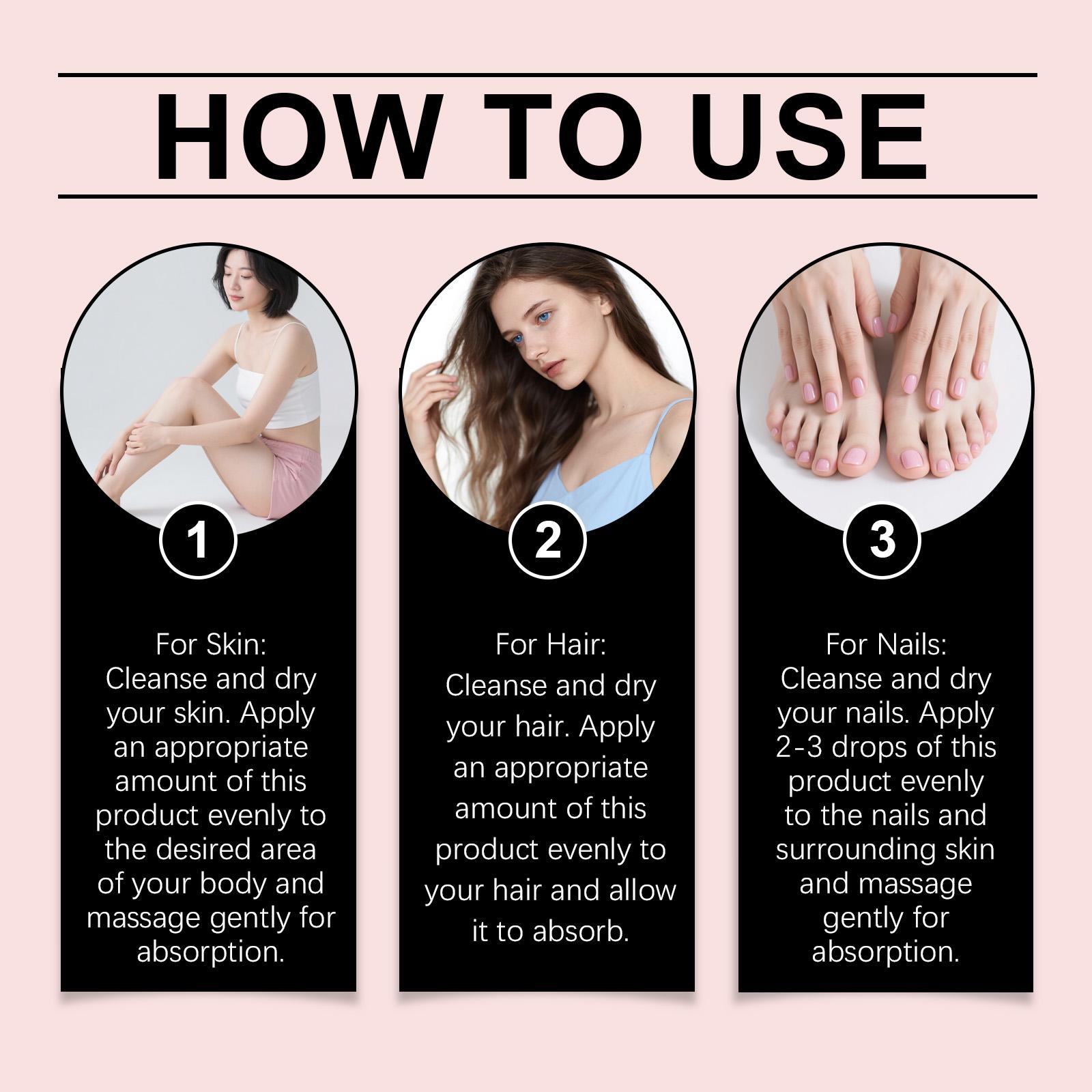 HOW TO USE

1

For Skin:
Cleanse and dry your skin. Apply an appropriate amount of this product evenly to the desired area of your body and massage gently for absorption.

2

For Hair:
Cleanse and dry your hair. Apply an appropriate amount of this product evenly to your hair and allow it to absorb.

3

For Nails:
Cleanse and dry your nails. Apply 2-3 drops of this product evenly to the nails and surrounding skin and massage gently for absorption.