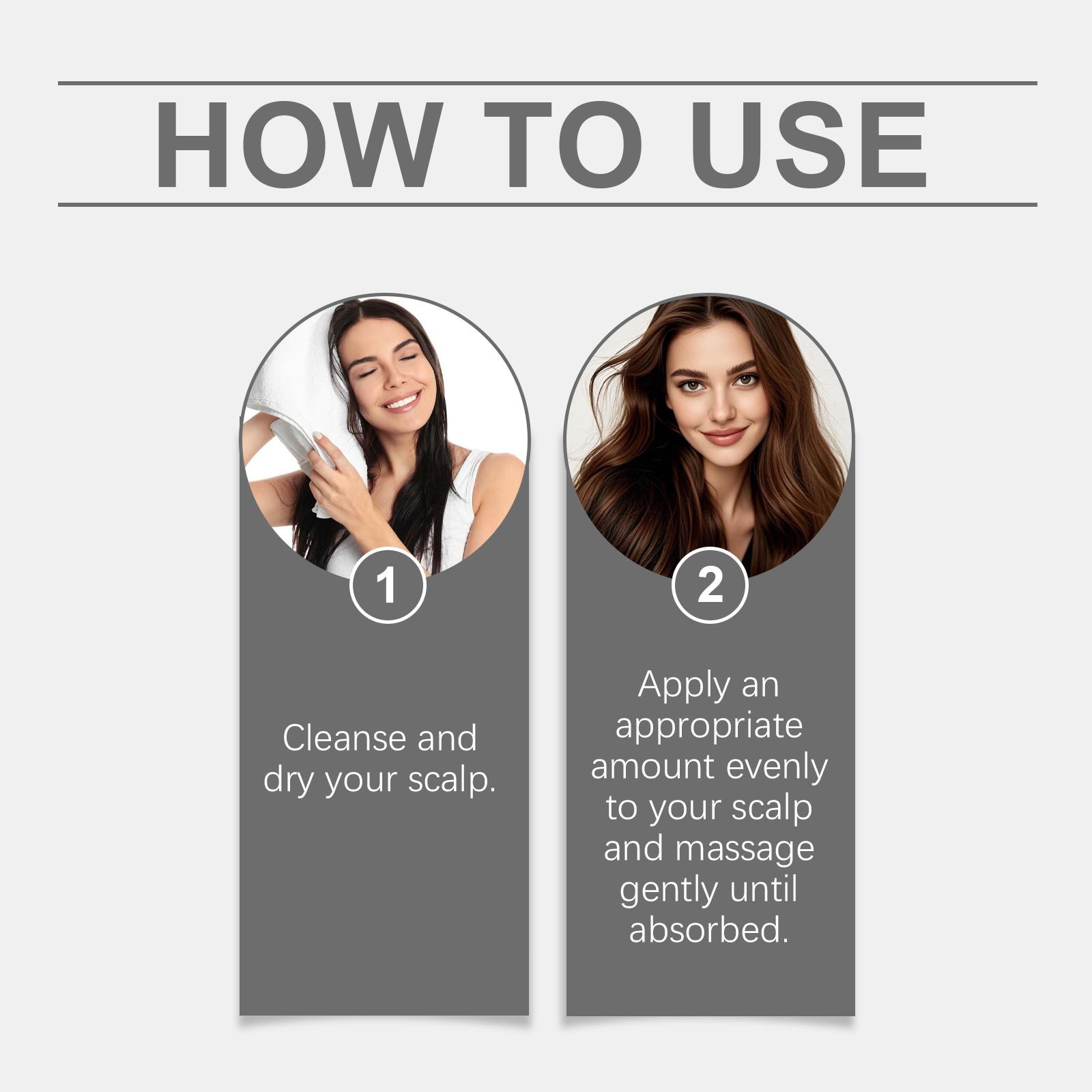 HOW TO USE

1

Cleanse and dry your scalp.

2

Apply an appropriate amount evenly to your scalp and massage gently until absorbed.