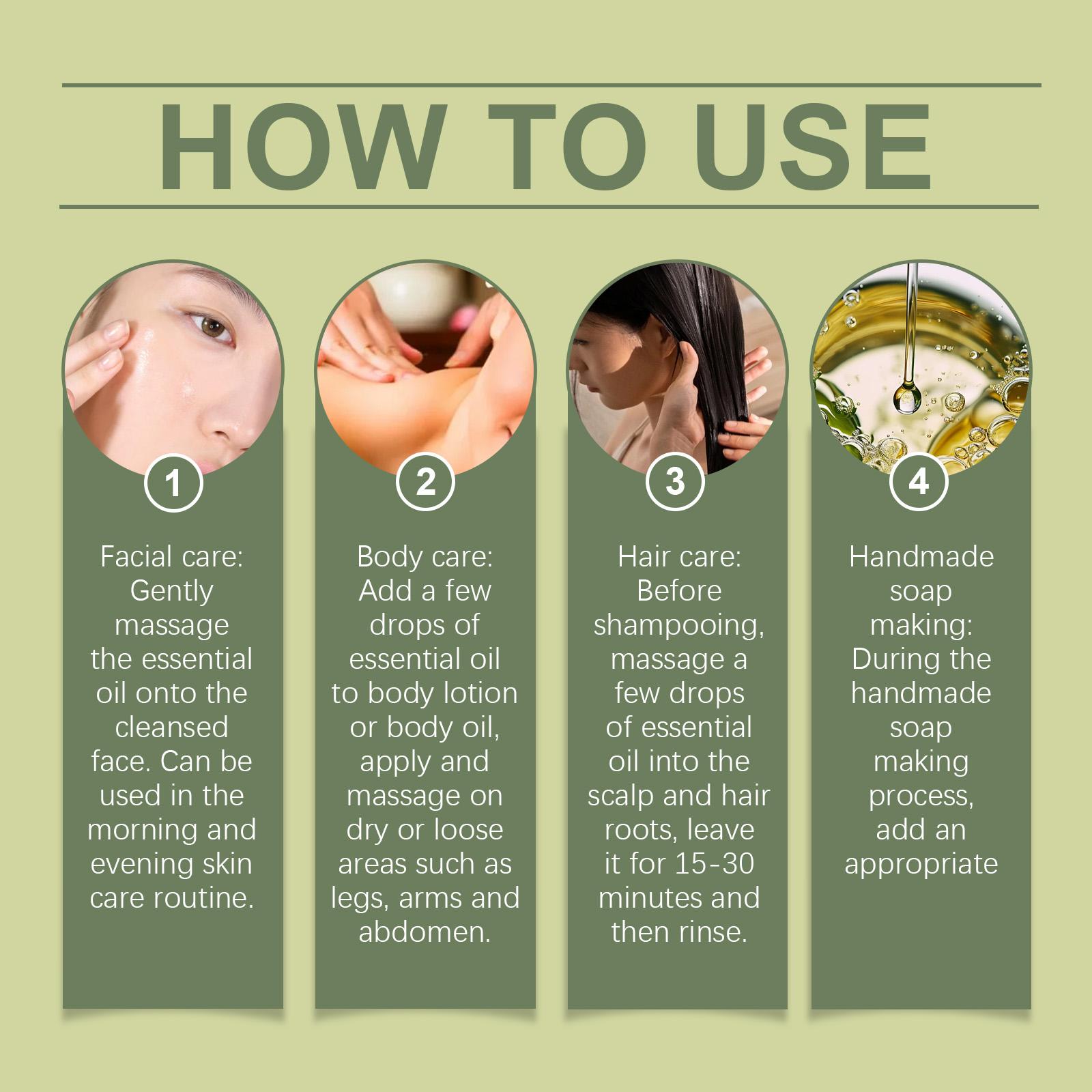 HOW TO USE

1

Facial care: Gently massage the essential oil onto the cleansed face. Can be used in the morning and evening skin care routine.

2

Body care: Add a few drops of essential oil to body lotion or body oil, apply and massage on dry or loose areas such as legs, arms and abdomen.

3

Hair care: Before shampooing, massage a few drops of essential oil into the scalp and hair roots, leave it for 15-30 minutes and then rinse.

4

Handmade soap making: During the handmade soap making process, add an appropriate