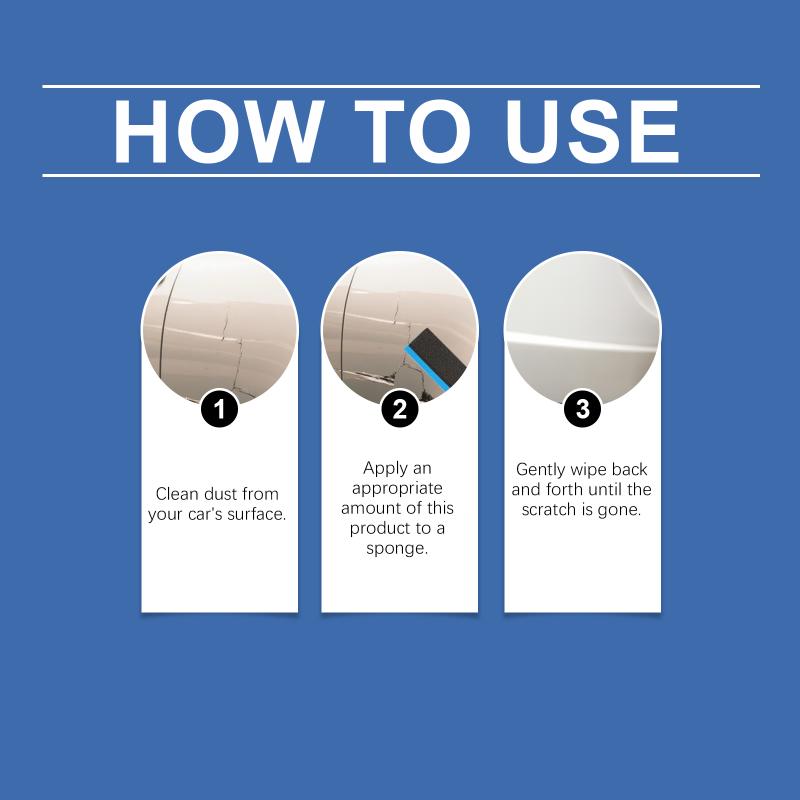 HOW TO USE

1

Clean dust from your car's surface.

2

Apply an appropriate amount of this product to a sponge.

3

Gently wipe back and forth until the scratch is gone.