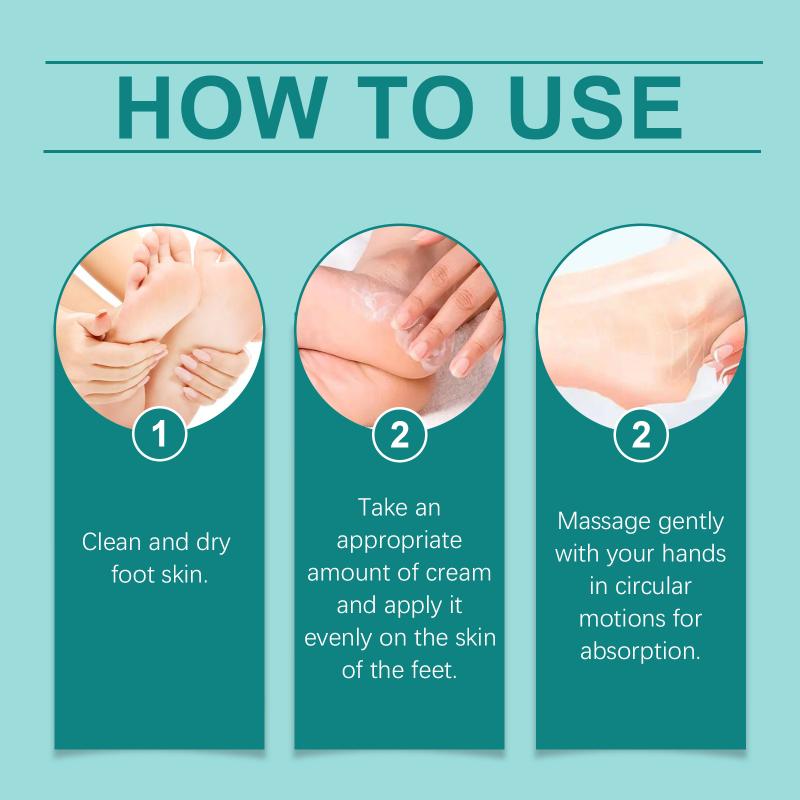 HOW TO USE

1

Clean and dry foot skin.

2

Take an appropriate amount of cream and apply it evenly on the skin of the feet.

2

Massage gently with your hands in circular motions for absorption.