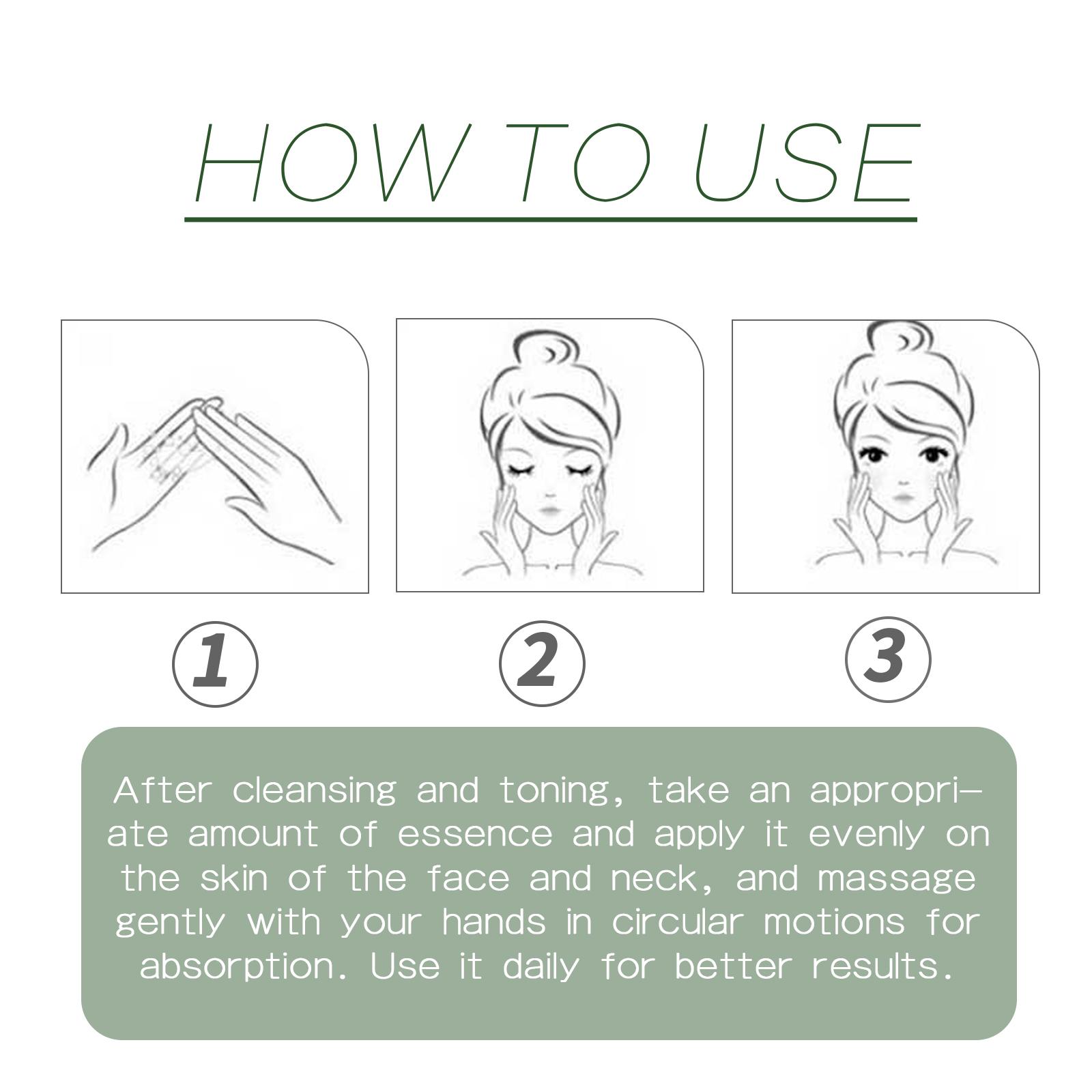 HOW TO USE

1

2

3

After cleansing and toning, take an appropriate amount of essence and apply it evenly on the skin of the face and neck, and massage gently with your hands in circular motions for absorption. Use it daily for better results.