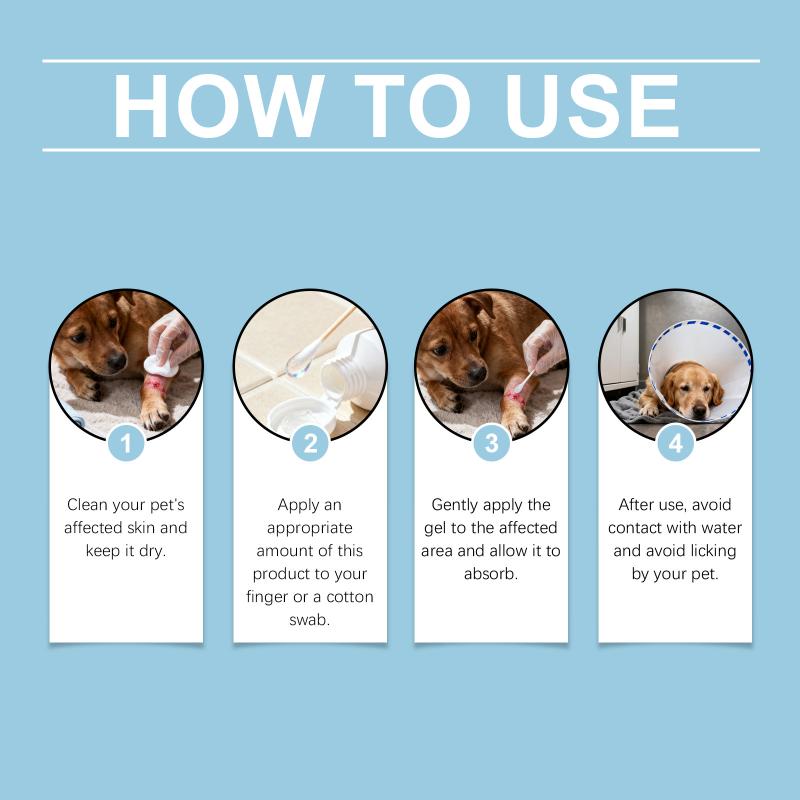 HOW TO USE

1

Clean your pet's affected skin and keep it dry.

2

Apply an appropriate amount of this product to your finger or a cotton swab.

3

Gently apply the gel to the affected area and allow it to absorb.

4

After use, avoid contact with water and avoid licking by your pet.