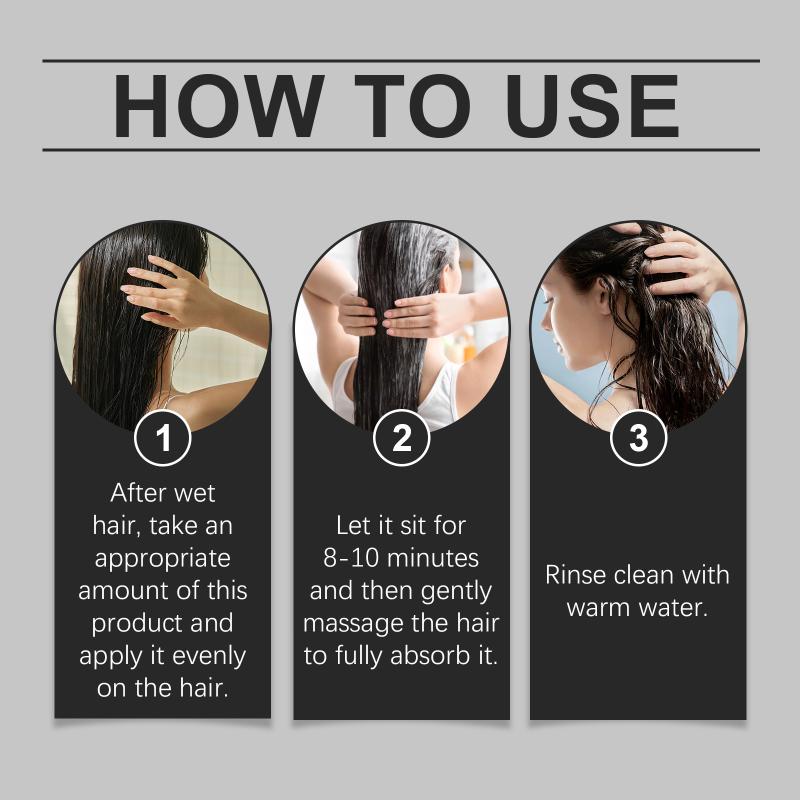 HOW TO USE

1
After wet hair, take an appropriate amount of this product and apply it evenly on the hair.

2
Let it sit for 8-10 minutes and then gently massage the hair to fully absorb it.

3
Rinse clean with warm water.