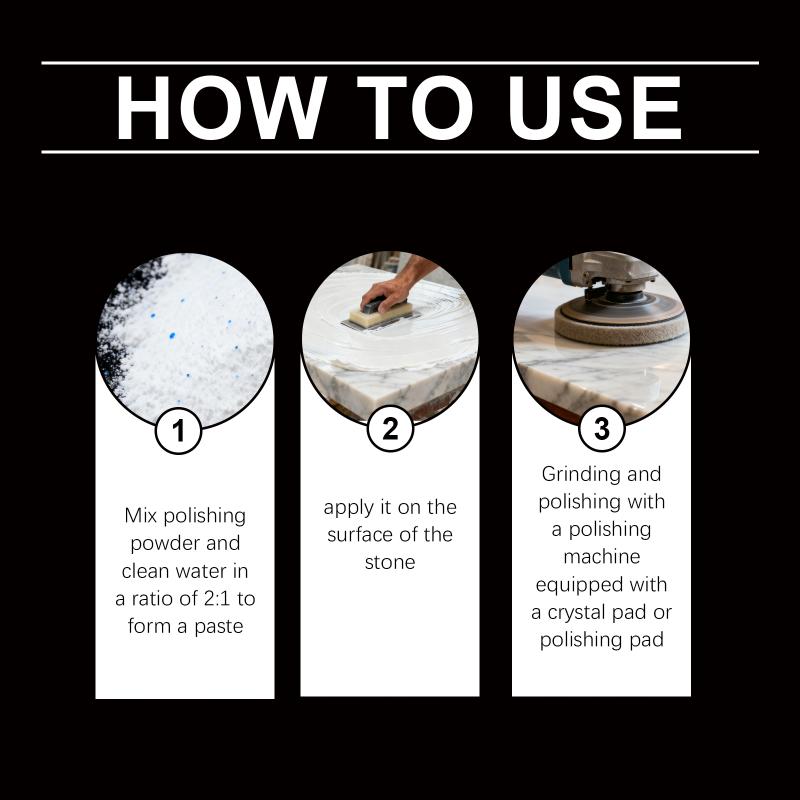 HOW TO USE

1

Mix polishing powder and clean water in a ratio of 2:1 to form a paste

2

apply it on the surface of the stone

3

Grinding and polishing with a polishing machine equipped with a crystal pad or polishing pad