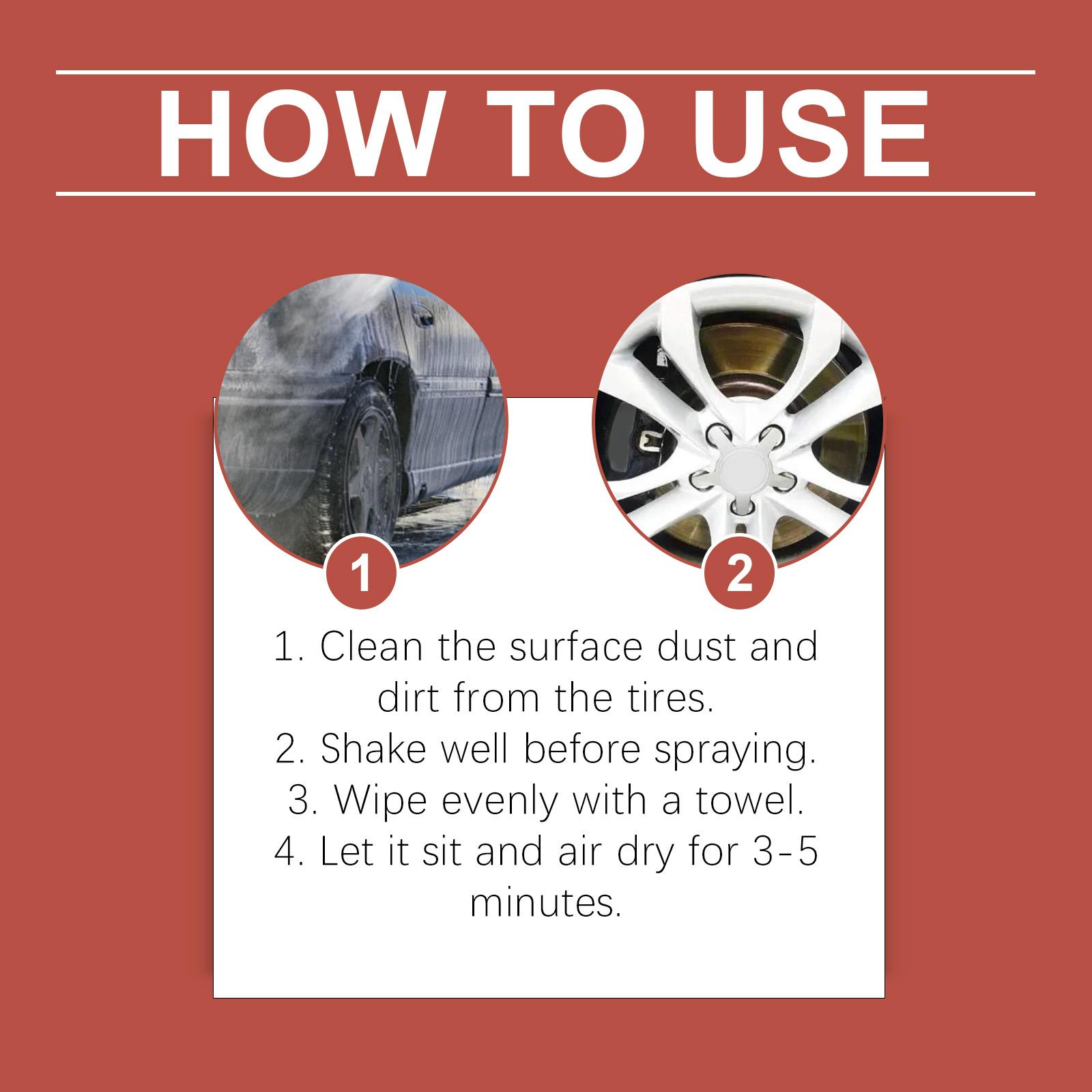 HOW TO USE

1

2

1. Clean the surface dust and dirt from the tires.
2. Shake well before spraying.
3. Wipe evenly with a towel.
4. Let it sit and air dry for 3-5 minutes.