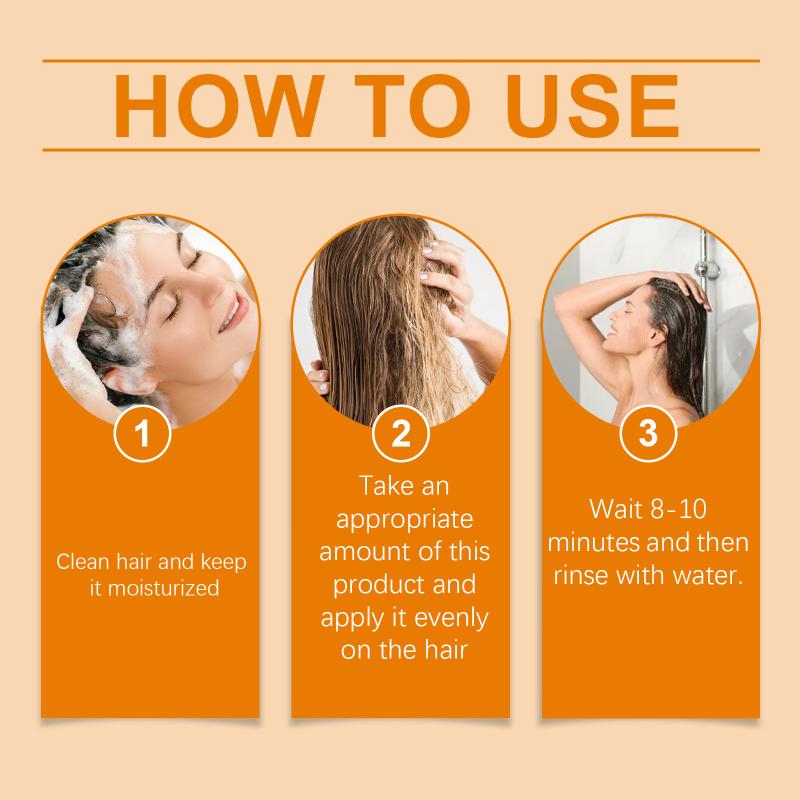 HOW TO USE

1

Clean hair and keep it moisturized

2

Take an appropriate amount of this product and apply it evenly on the hair

3

Wait 8-10 minutes and then rinse with water.