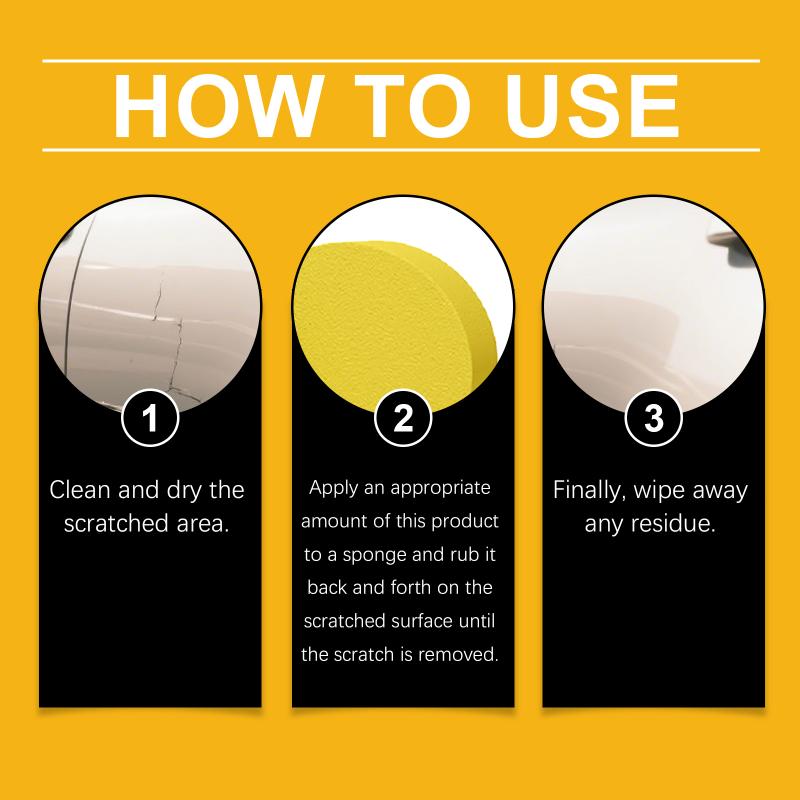 HOW TO USE

1

Clean and dry the scratched area.

2

Apply an appropriate amount of this product to a sponge and rub it back and forth on the scratched surface until the scratch is removed.

3

Finally, wipe away any residue.