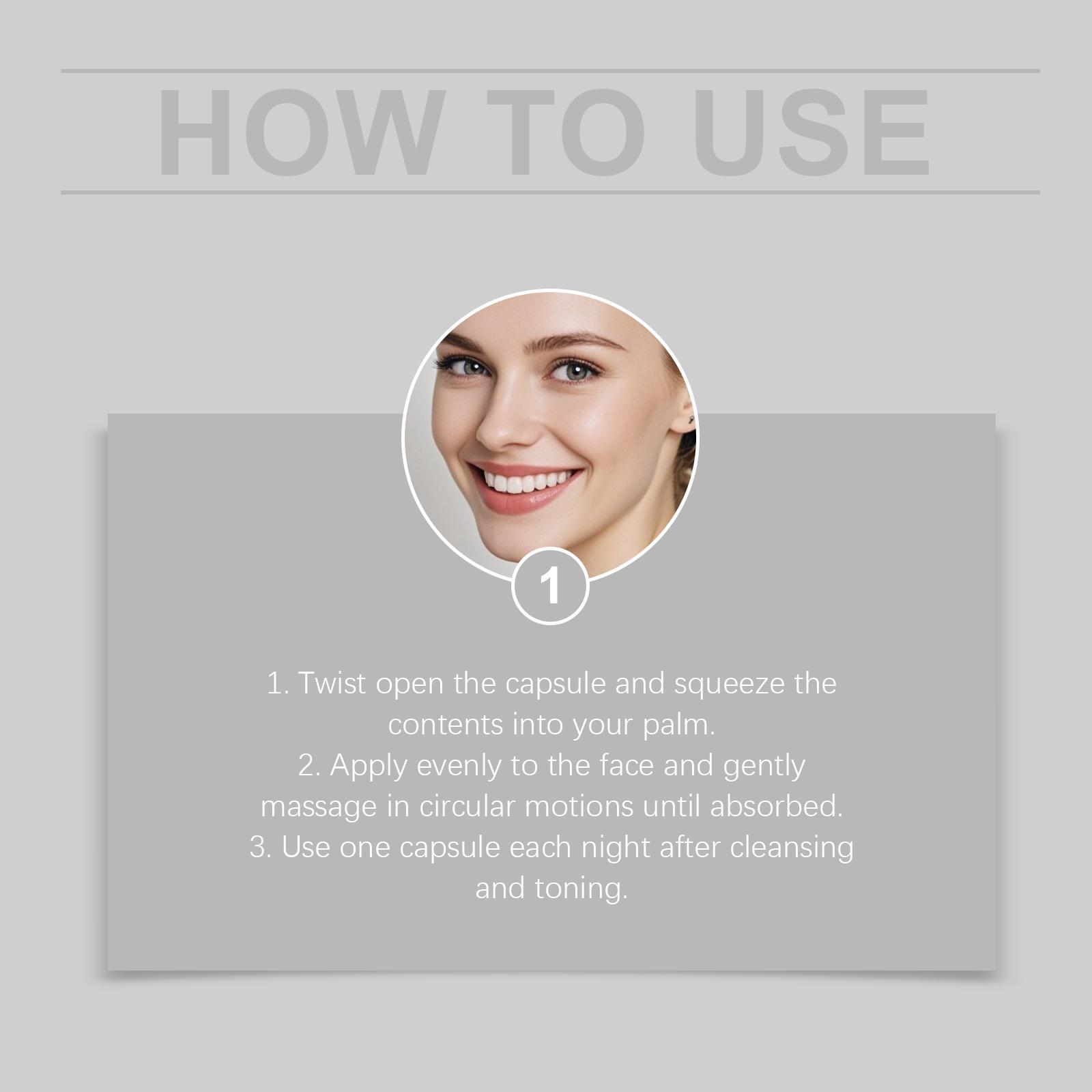 HOW TO USE

1

1. Twist open the capsule and squeeze the contents into your palm.
2. Apply evenly to the face and gently massage in circular motions until absorbed.
3. Use one capsule each night after cleansing and toning.