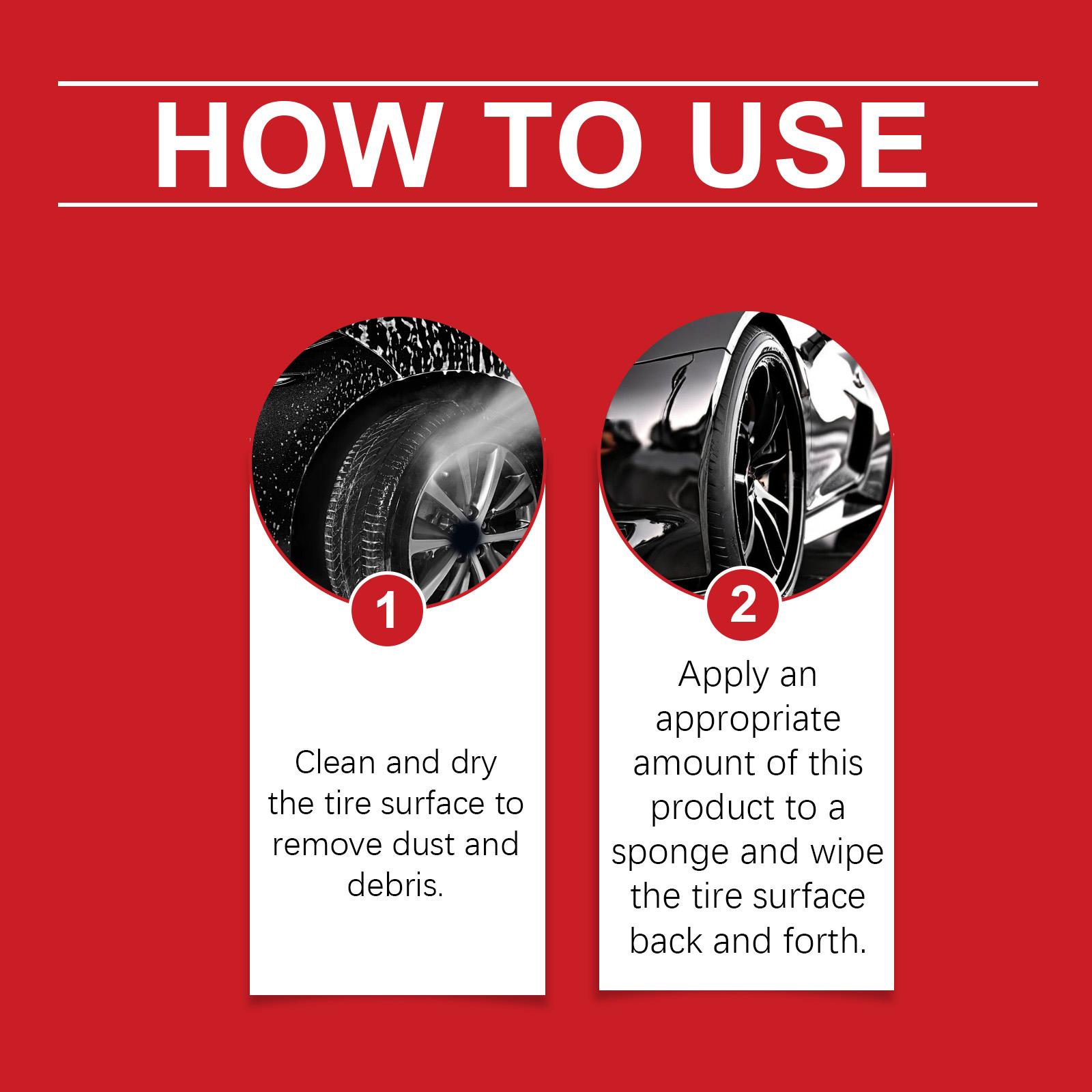 HOW TO USE

1

Clean and dry the tire surface to remove dust and debris.

2

Apply an appropriate amount of this product to a sponge and wipe the tire surface back and forth.