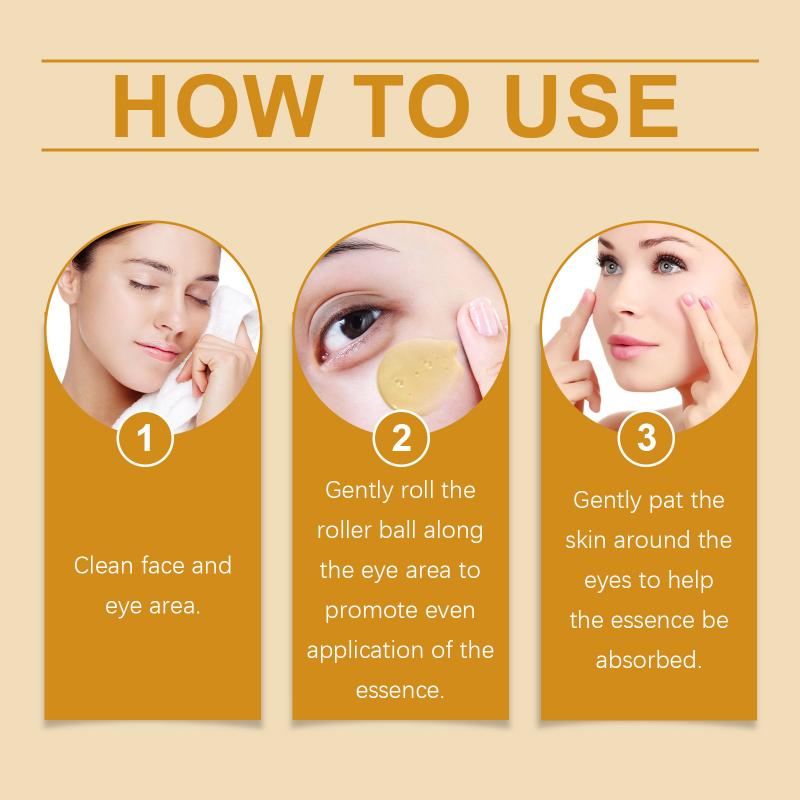 HOW TO USE

1

Clean face and eye area.

2

Gently roll the roller ball along the eye area to promote even application of the essence.

3

Gently pat the skin around the eyes to help the essence be absorbed.