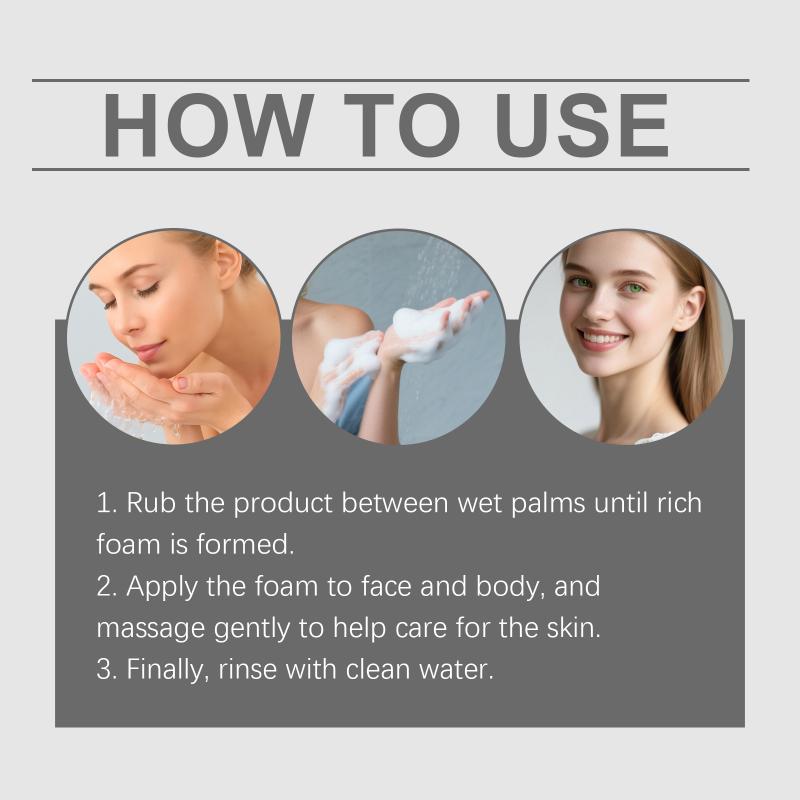 HOW TO USE

1. Rub the product between wet palms until rich foam is formed.
2. Apply the foam to face and body, and massage gently to help care for the skin.
3. Finally, rinse with clean water.