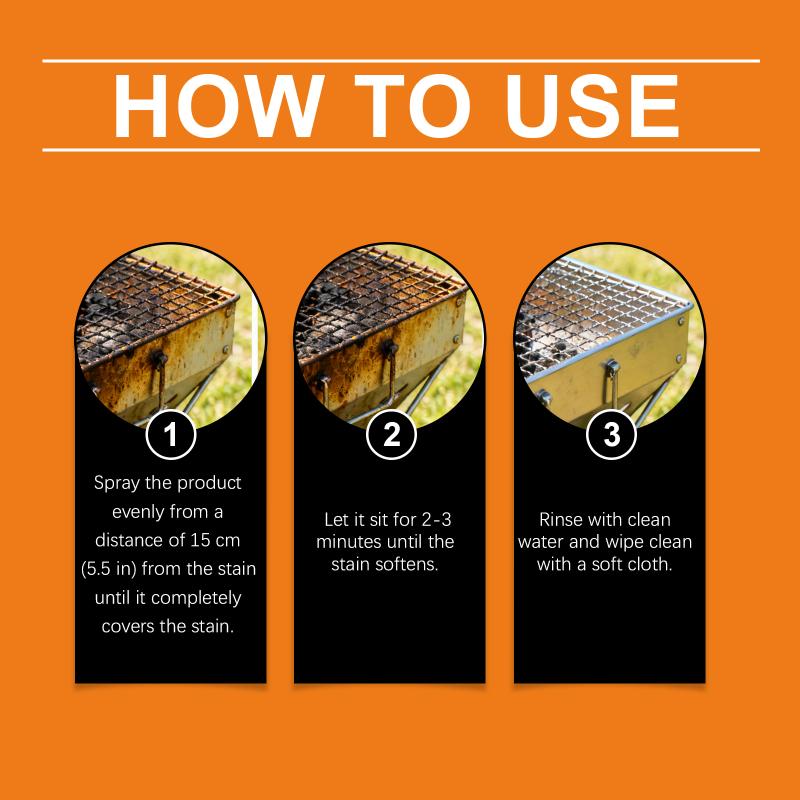 HOW TO USE

1

Spray the product evenly from a distance of 15 cm (5.5 in) from the stain until it completely covers the stain.

2

Let it sit for 2-3 minutes until the stain softens.

3

Rinse with clean water and wipe clean with a soft cloth.