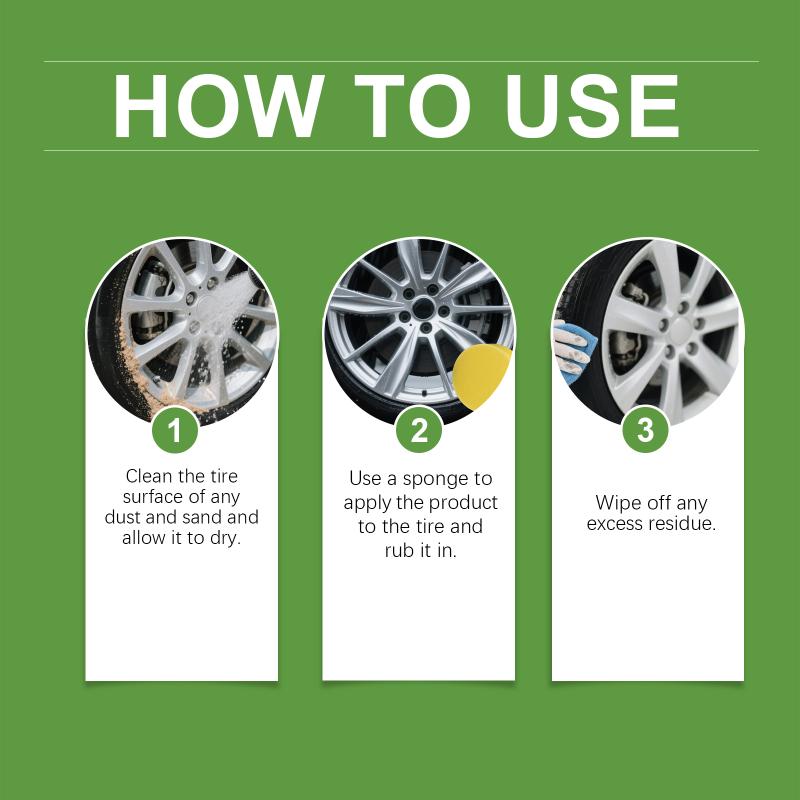 HOW TO USE

1

Clean the tire surface of any dust and sand and allow it to dry.

2

Use a sponge to apply the product to the tire and rub it in.

3

Wipe off any excess residue.