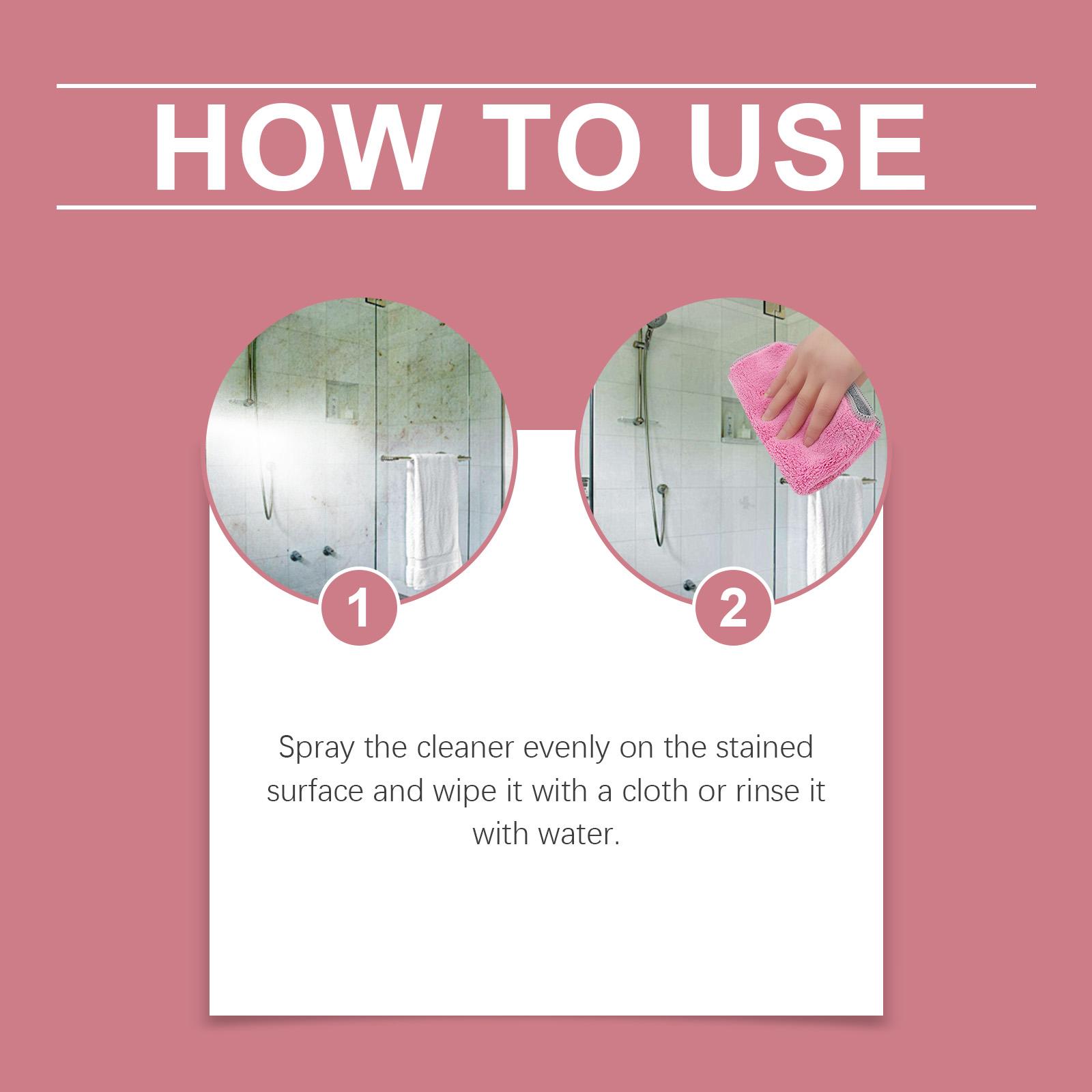 HOW TO USE

1

2

Spray the cleaner evenly on the stained surface and wipe it with a cloth or rinse it with water.