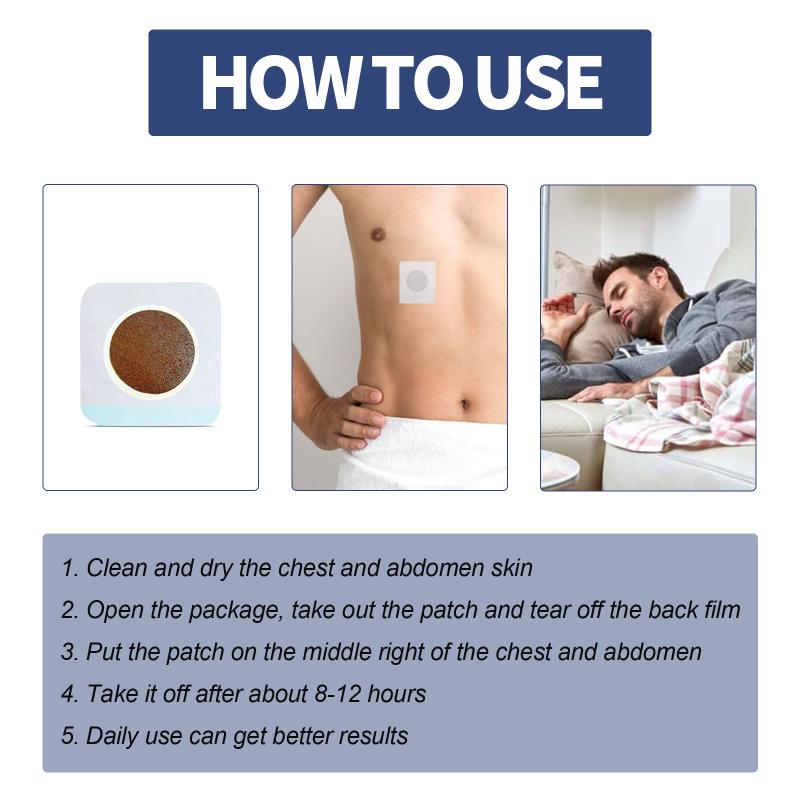 HOW TO USE

1. Clean and dry the chest and abdomen skin
2. Open the package, take out the patch and tear off the back film
3. Put the patch on the middle right of the chest and abdomen
4. Take it off after about 8-12 hours
5. Daily use can get better results