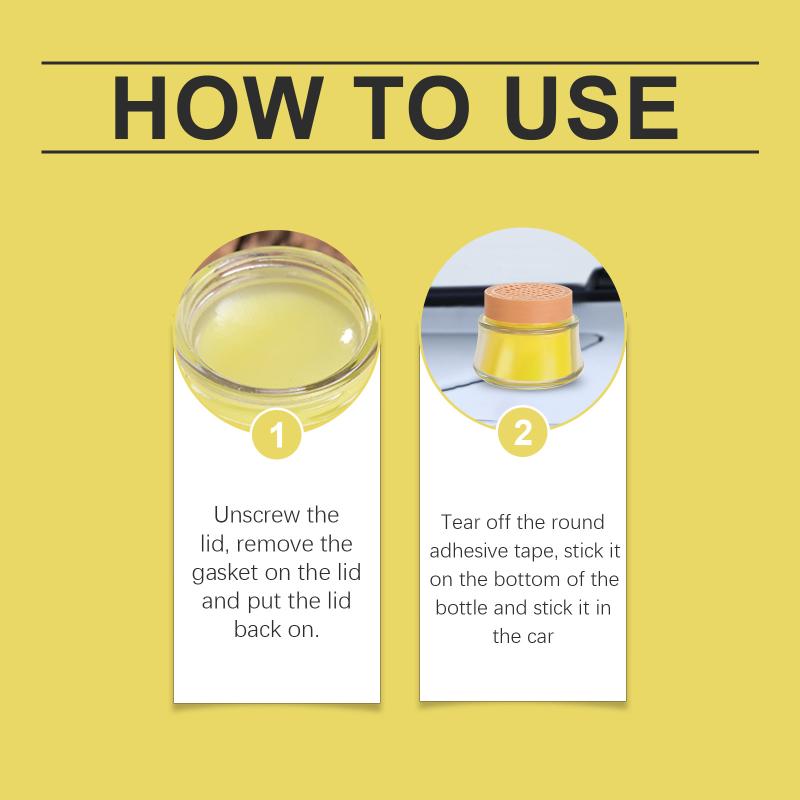 HOW TO USE

1

Unscrew the lid, remove the gasket on the lid and put the lid back on.

2

Tear off the round adhesive tape, stick it on the bottom of the bottle and stick it in the car