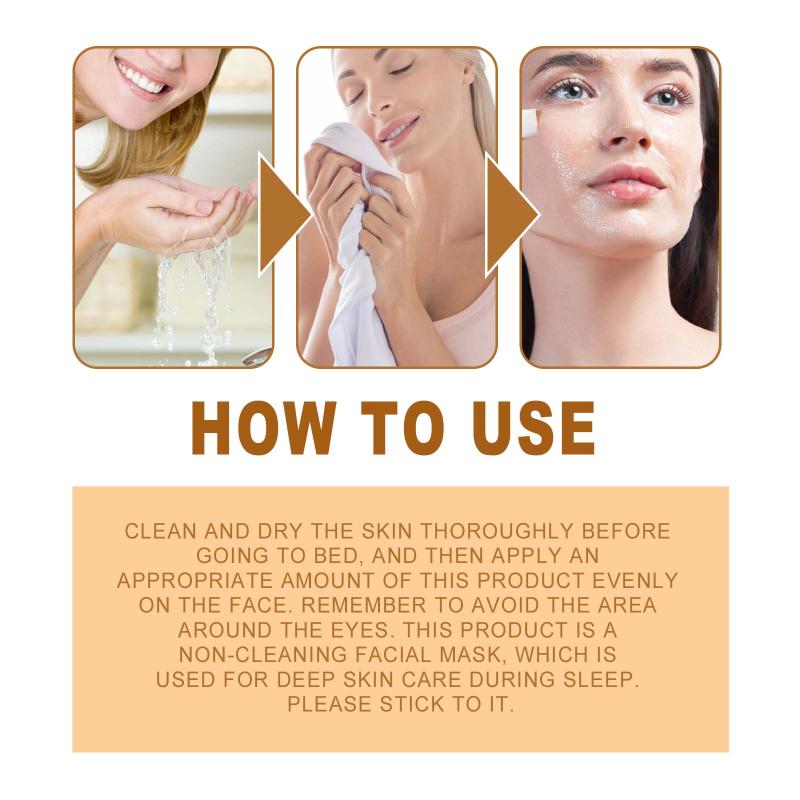 HOW TO USE

CLEAN AND DRY THE SKIN THOROUGHLY BEFORE GOING TO BED, AND THEN APPLY AN APPROPRIATE AMOUNT OF THIS PRODUCT EVENLY ON THE FACE. REMEMBER TO AVOID THE AREA AROUND THE EYES. THIS PRODUCT IS A NON-CLEANING FACIAL MASK, WHICH IS USED FOR DEEP SKIN CARE DURING SLEEP. PLEASE STICK TO IT.