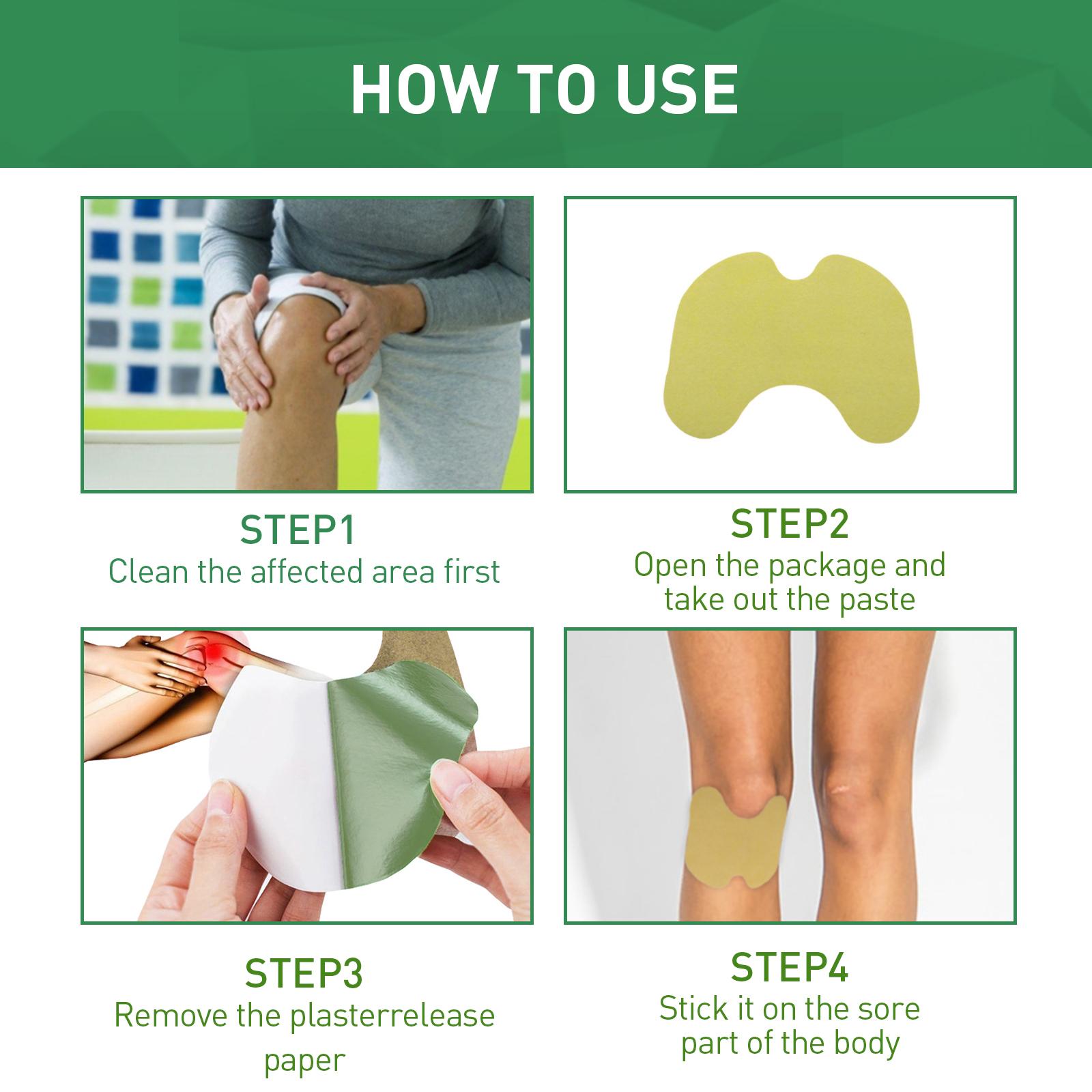 HOW TO USE

STEP1
Clean the affected area first

STEP2
Open the package and take out the paste

STEP3
Remove the plasterrelease paper

STEP4
Stick it on the sore part of the body