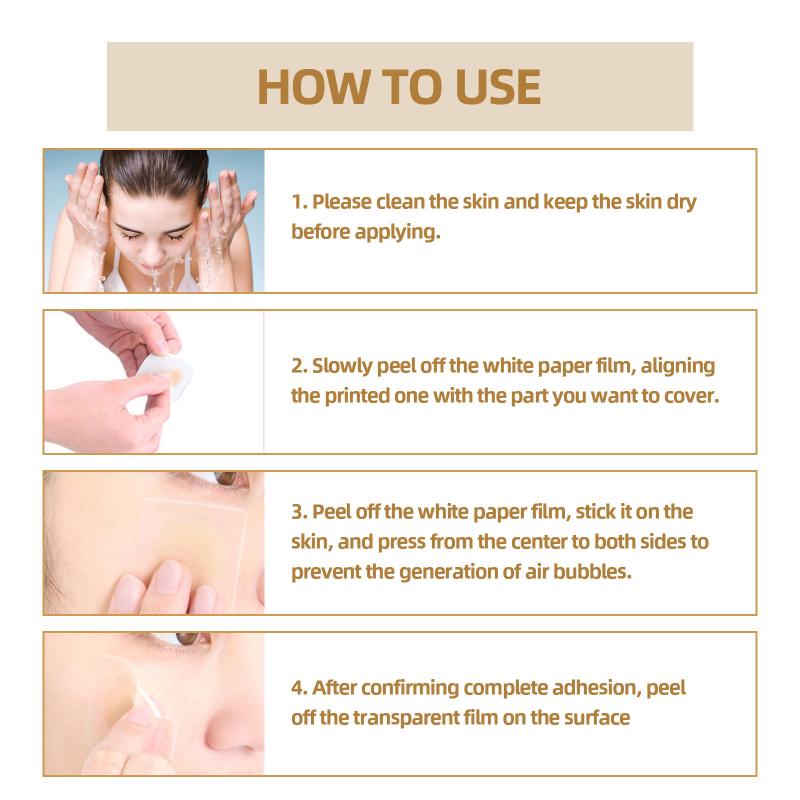 HOW TO USE

1. Please clean the skin and keep the skin dry before applying.

2. Slowly peel off the white paper film, aligning the printed one with the part you want to cover.

3. Peel off the white paper film, stick it on the skin, and press from the center to both sides to prevent the generation of air bubbles.

4. After confirming complete adhesion, peel off the transparent film on the surface