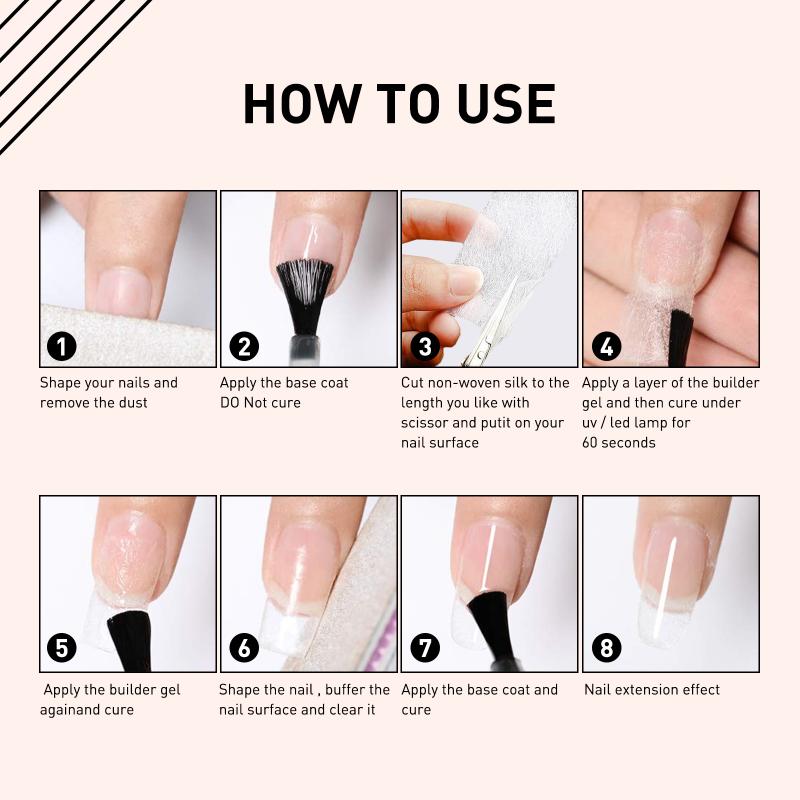 HOW TO USE

1
Shape your nails and remove the dust

2
Apply the base coat DO Not cure

3
Cut non-woven silk to the length you like with scissor and putit on your nail surface

4
Apply a layer of the builder gel and then cure under uv / led lamp for 60 seconds

5
Apply the builder gel againand cure

6
Shape the nail , buffer the nail surface and clear it

7
Apply the base coat and cure

8
Nail extension effect