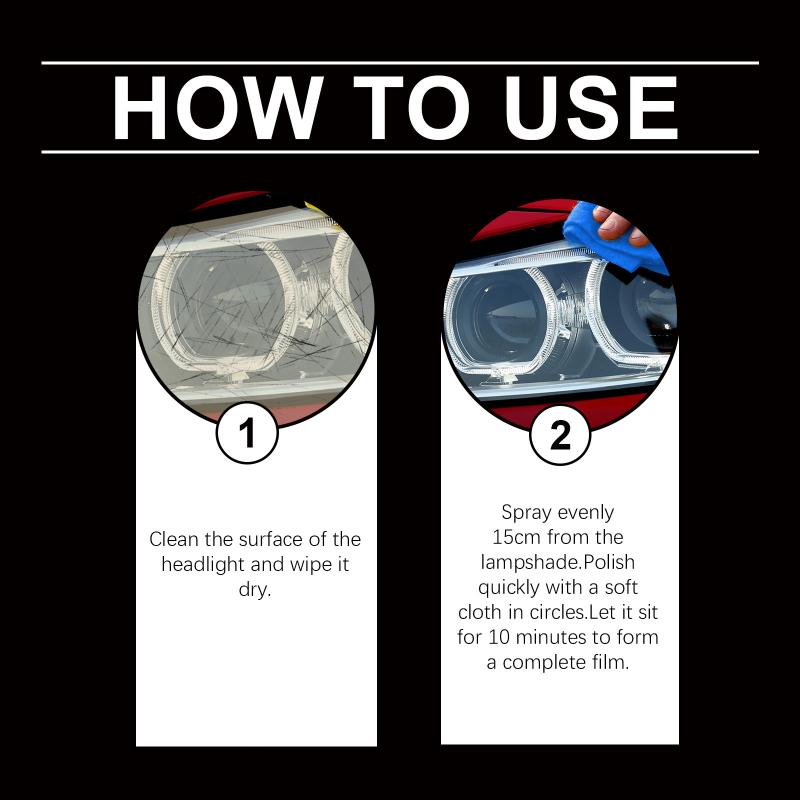 HOW TO USE

1

Clean the surface of the headlight and wipe it dry.

2

Spray evenly 15cm from the lampshade.Polish quickly with a soft cloth in circles.Let it sit for 10 minutes to form a complete film.