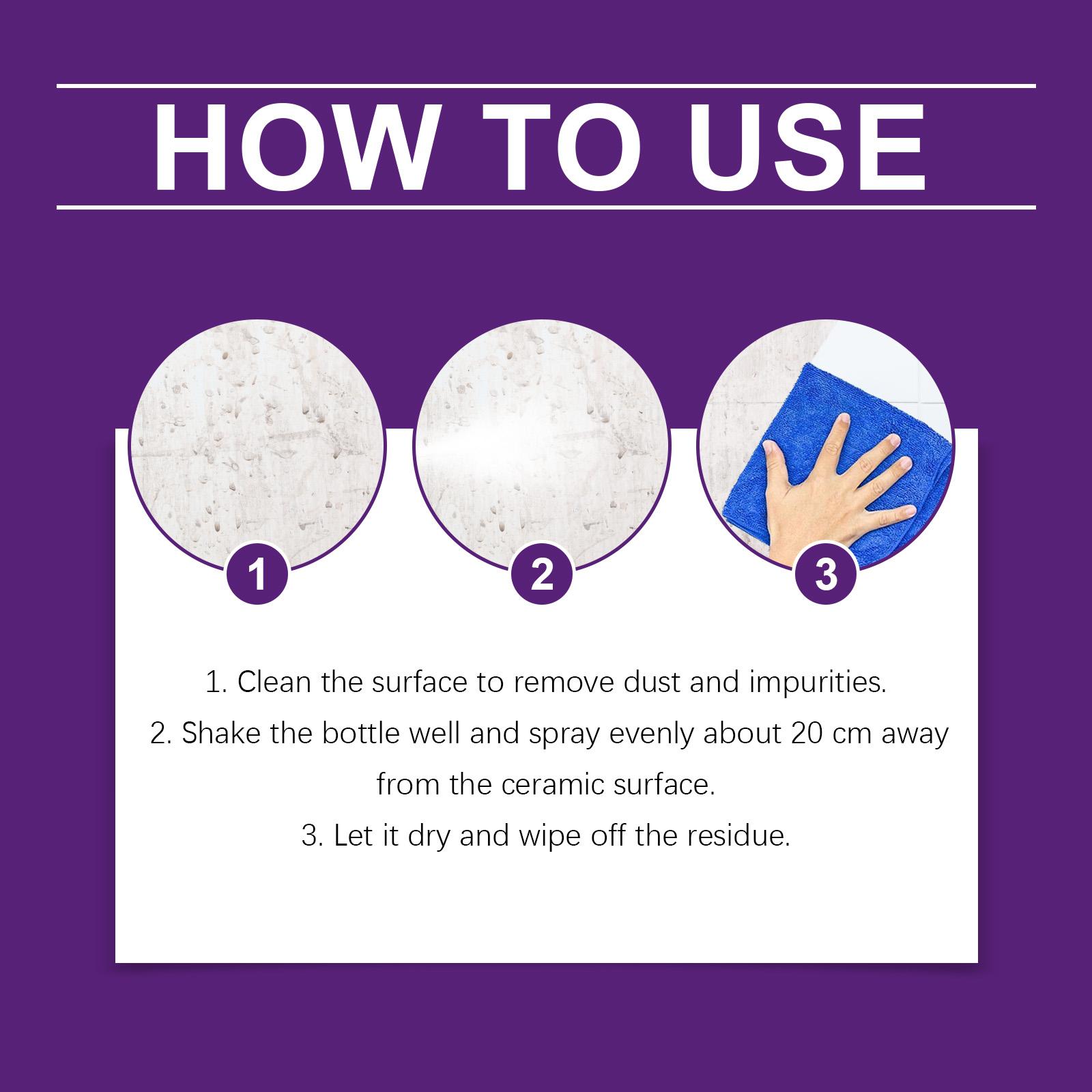 HOW TO USE

1

2

3

1. Clean the surface to remove dust and impurities.
2. Shake the bottle well and spray evenly about 20 cm away from the ceramic surface.
3. Let it dry and wipe off the residue.