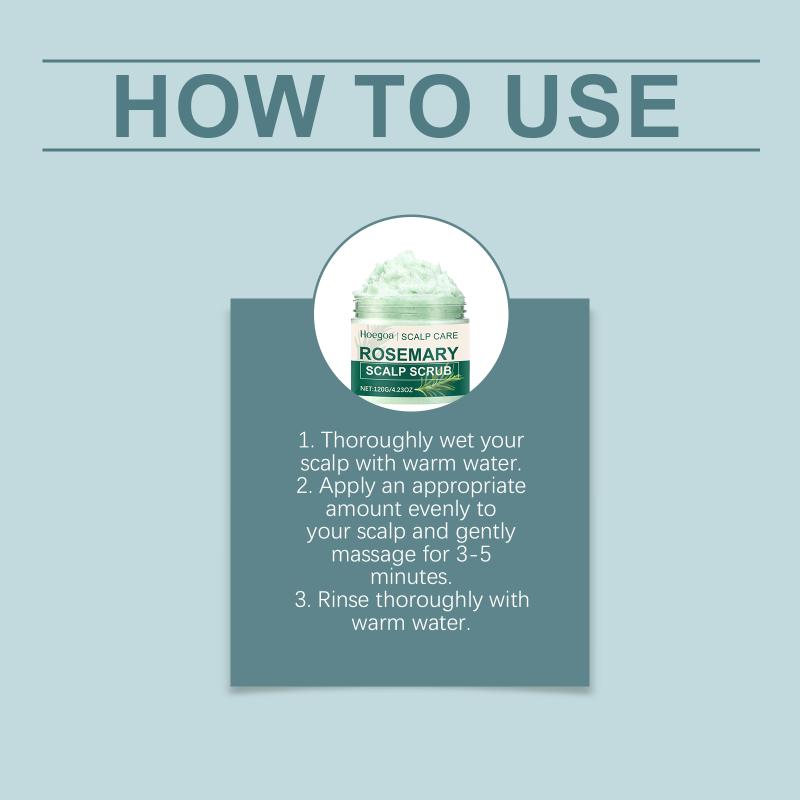 HOW TO USE

Hoegoa | SCALP CARE
ROSEMARY
SCALP SCRUB
NET:120G/4.23OZ

1. Thoroughly wet your scalp with warm water.
2. Apply an appropriate amount evenly to your scalp and gently massage for 3-5 minutes.
3. Rinse thoroughly with warm water.