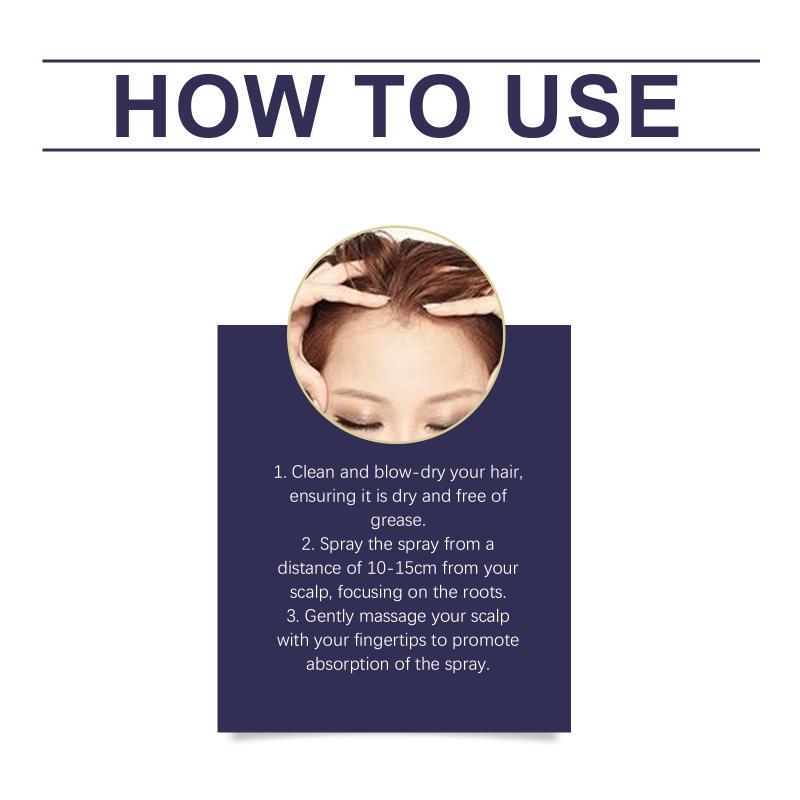 HOW TO USE

1. Clean and blow-dry your hair, ensuring it is dry and free of grease.
2. Spray the spray from a distance of 10-15cm from your scalp, focusing on the roots.
3. Gently massage your scalp with your fingertips to promote absorption of the spray.