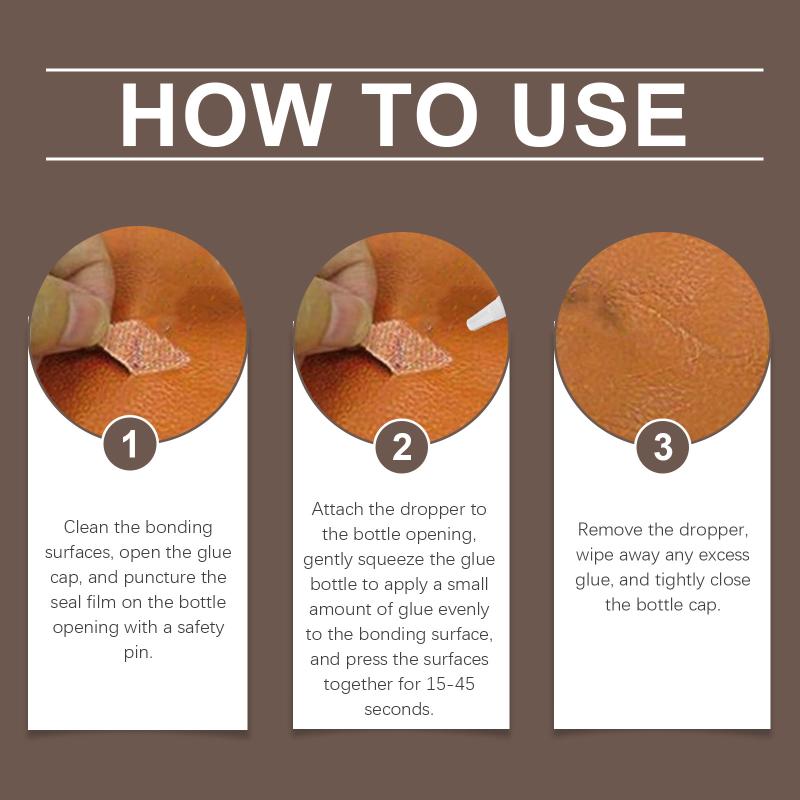 HOW TO USE

1

Clean the bonding surfaces, open the glue cap, and puncture the seal film on the bottle opening with a safety pin.

2

Attach the dropper to the bottle opening, gently squeeze the glue bottle to apply a small amount of glue evenly to the bonding surface, and press the surfaces together for 15-45 seconds.

3

Remove the dropper, wipe away any excess glue, and tightly close the bottle cap.