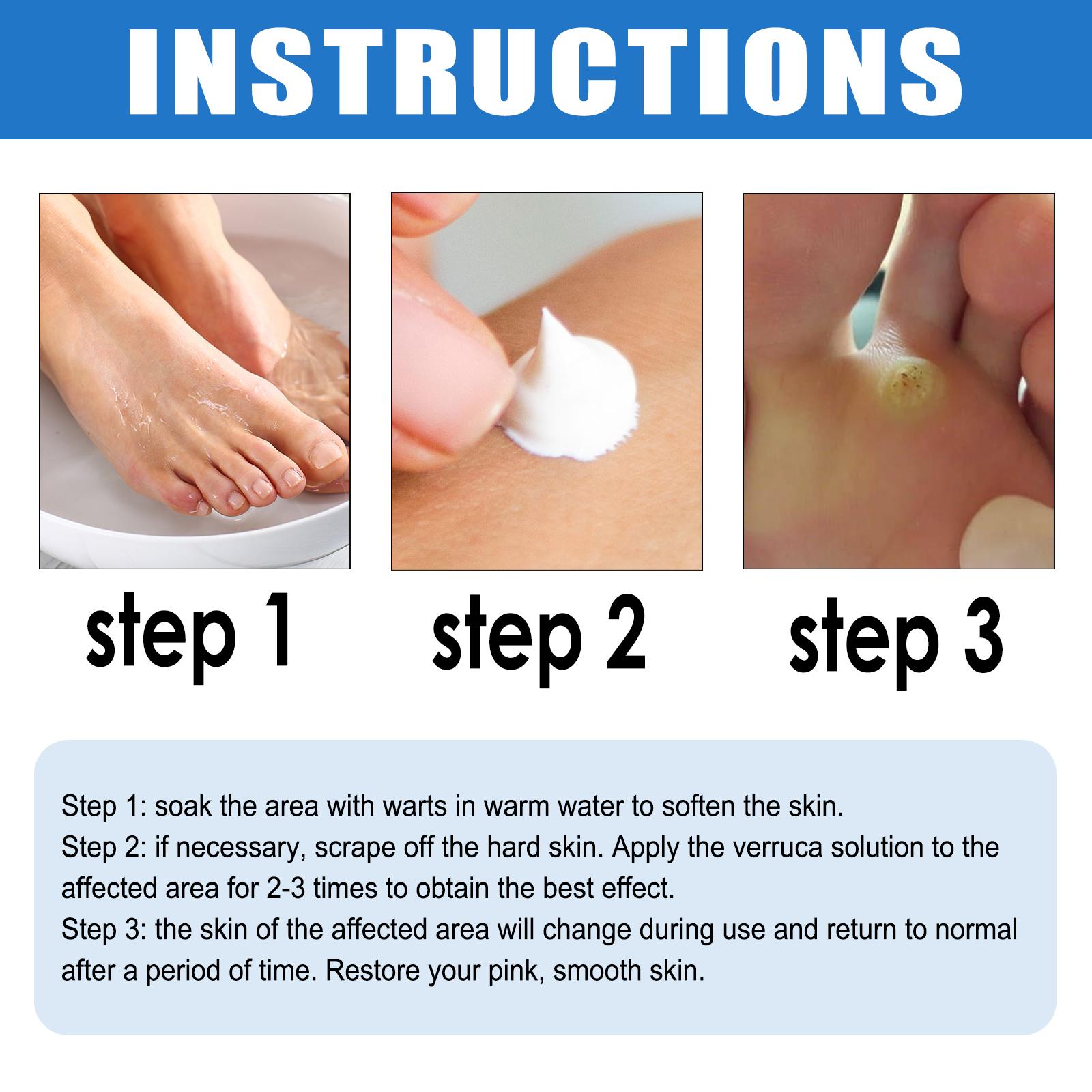 INSTRUCTIONS

step 1

step 2

step 3

Step 1: soak the area with warts in warm water to soften the skin.
Step 2: if necessary, scrape off the hard skin. Apply the verruca solution to the affected area for 2-3 times to obtain the best effect.
Step 3: the skin of the affected area will change during use and return to normal after a period of time. Restore your pink, smooth skin.