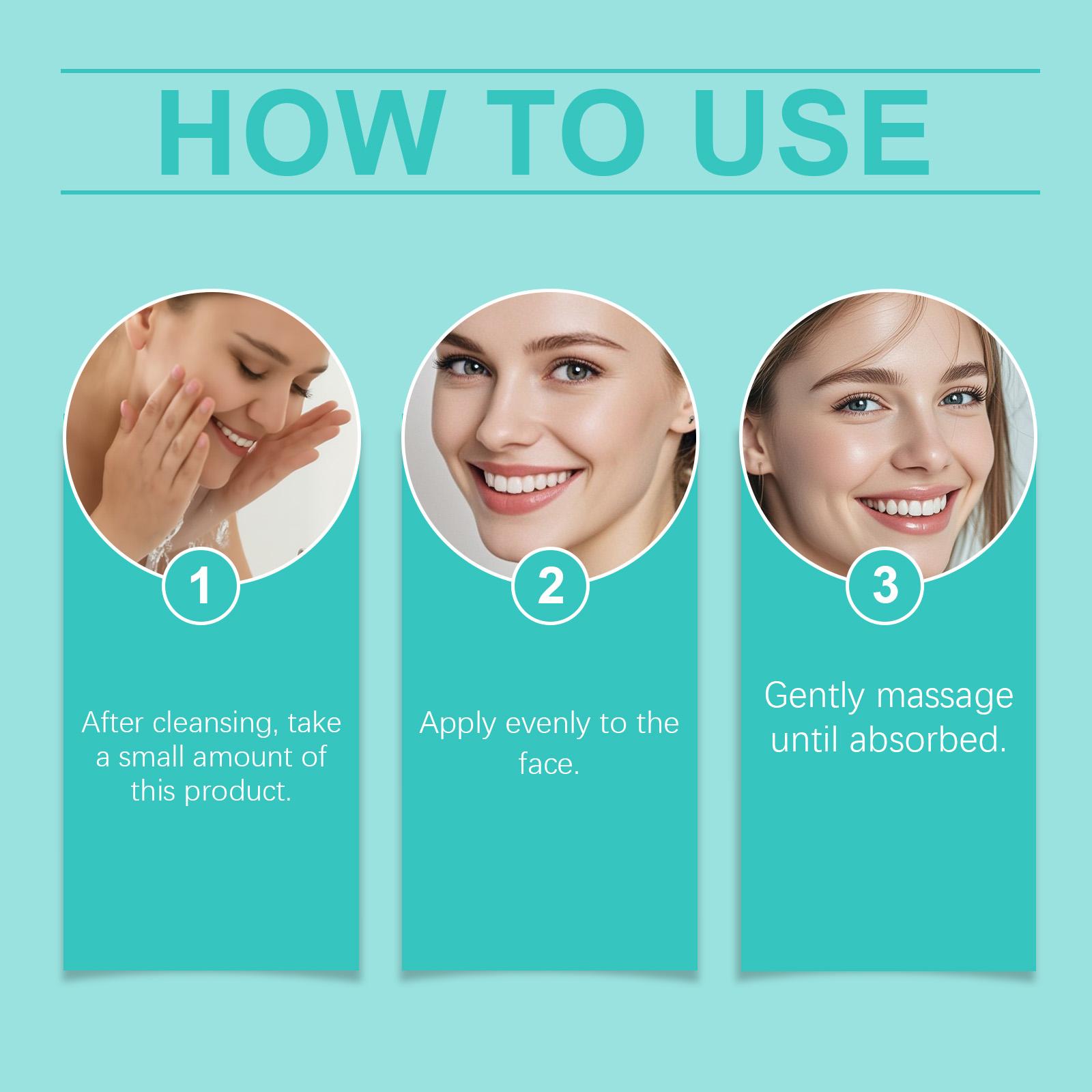 HOW TO USE

1

After cleansing, take a small amount of this product.

2

Apply evenly to the face.

3

Gently massage until absorbed.