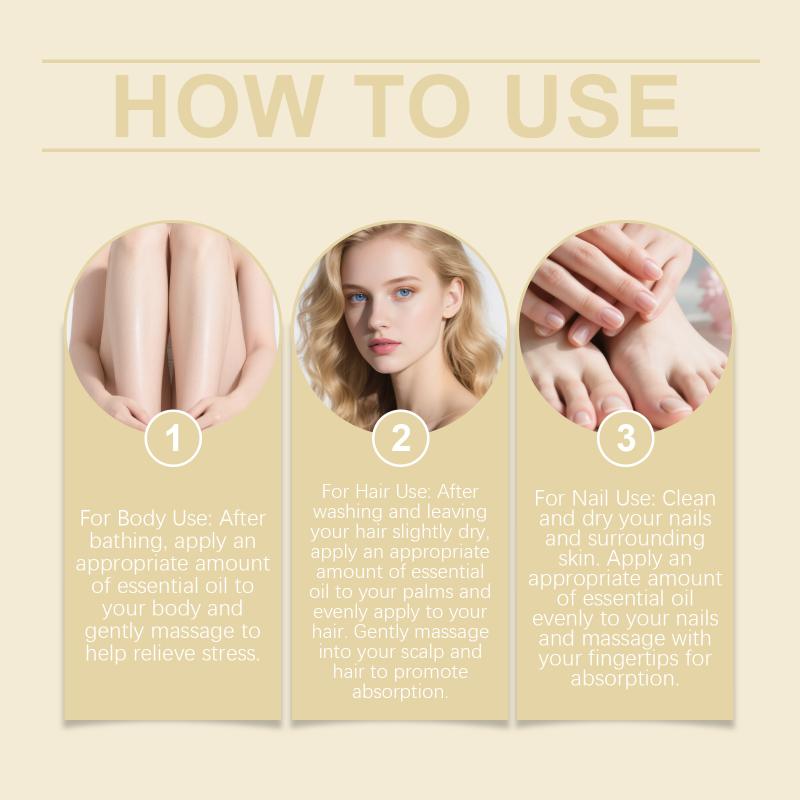 HOW TO USE

1

For Body Use: After bathing, apply an appropriate amount of essential oil to your body and gently massage to help relieve stress.

2

For Hair Use: After washing and leaving your hair slightly dry, apply an appropriate amount of essential oil to your palms and evenly apply to your hair. Gently massage into your scalp and hair to promote absorption.

3

For Nail Use: Clean and dry your nails and surrounding skin. Apply an appropriate amount of essential oil evenly to your nails and massage with your fingertips for absorption.