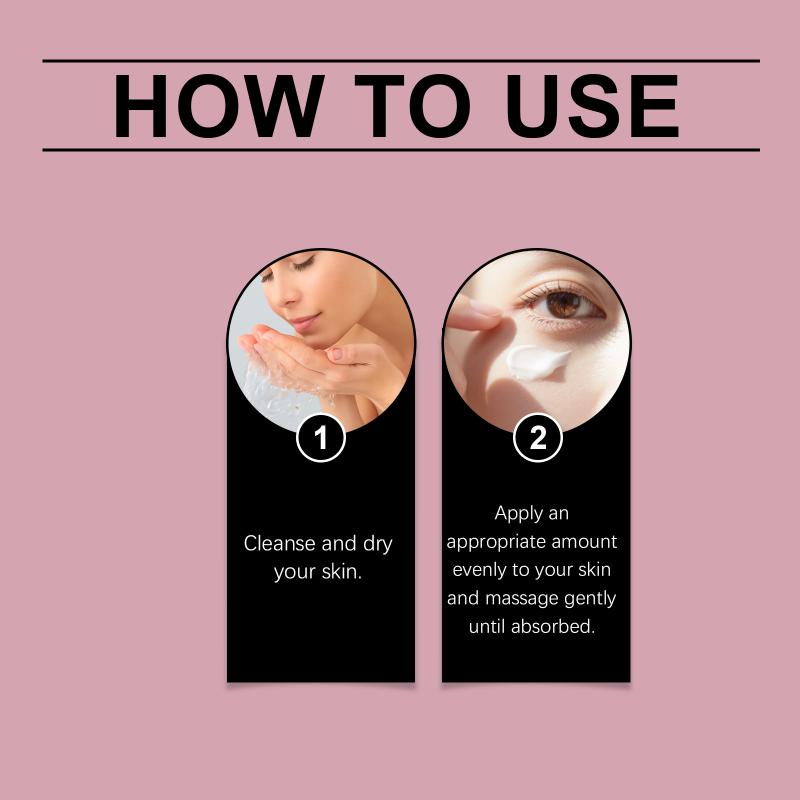 HOW TO USE

1

Cleanse and dry your skin.

2

Apply an appropriate amount evenly to your skin and massage gently until absorbed.