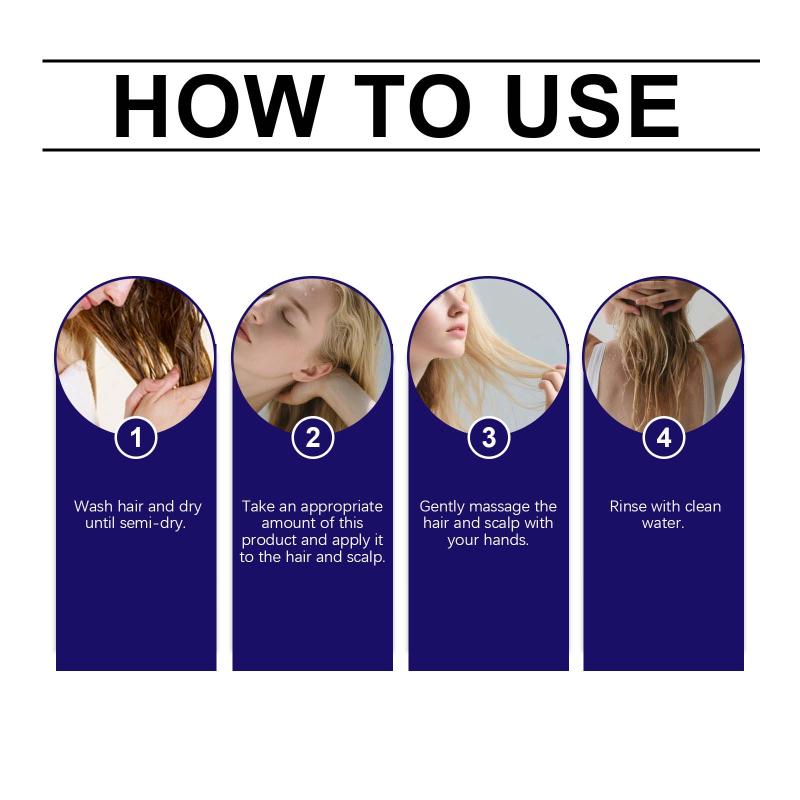 HOW TO USE

1
Wash hair and dry until semi-dry.

2
Take an appropriate amount of this product and apply it to the hair and scalp.

3
Gently massage the hair and scalp with your hands.

4
Rinse with clean water.