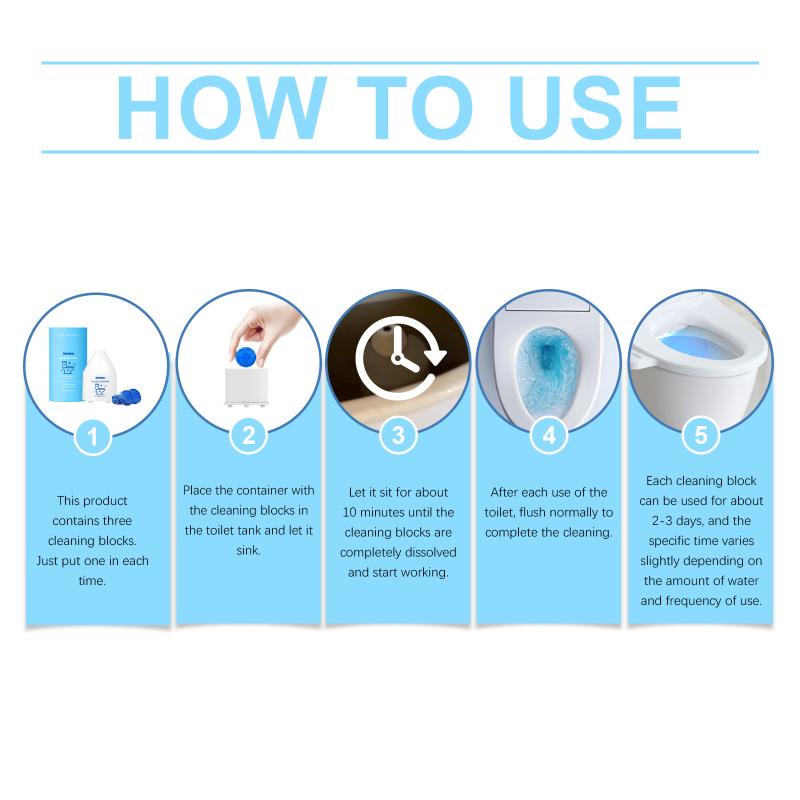 HOW TO USE

1

This product contains three cleaning blocks. Just put one in each time.

2

Place the container with the cleaning blocks in the toilet tank and let it sink.

3

Let it sit for about 10 minutes until the cleaning blocks are completely dissolved and start working.

4

After each use of the toilet, flush normally to complete the cleaning.

5

Each cleaning block can be used for about 2-3 days, and the specific time varies slightly depending on the amount of water and frequency of use.