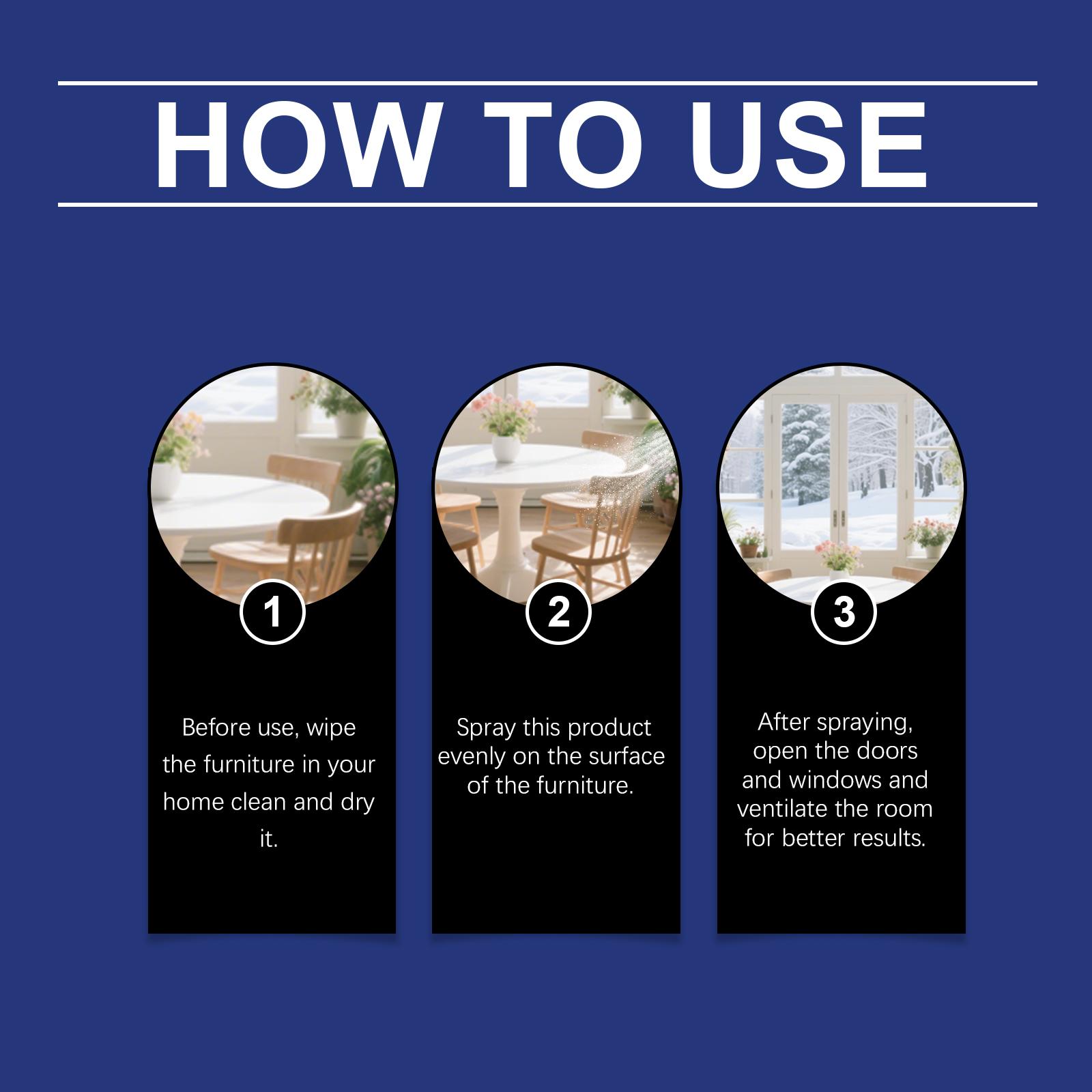 HOW TO USE

1

Before use, wipe the furniture in your home clean and dry it.

2

Spray this product evenly on the surface of the furniture.

3

After spraying, open the doors and windows and ventilate the room for better results.