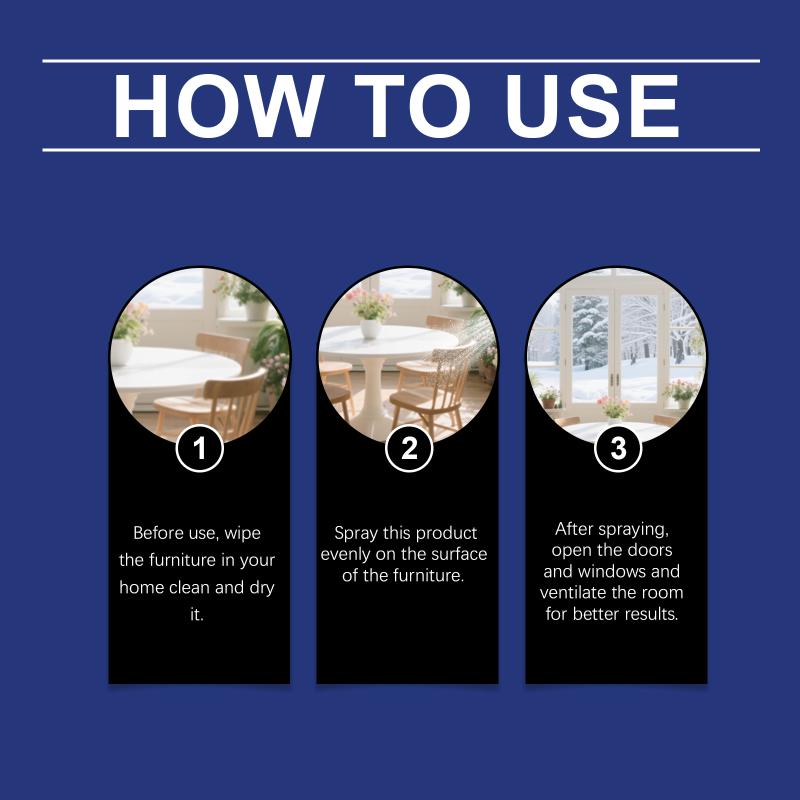 HOW TO USE

1

Before use, wipe the furniture in your home clean and dry it.

2

Spray this product evenly on the surface of the furniture.

3

After spraying, open the doors and windows and ventilate the room for better results.