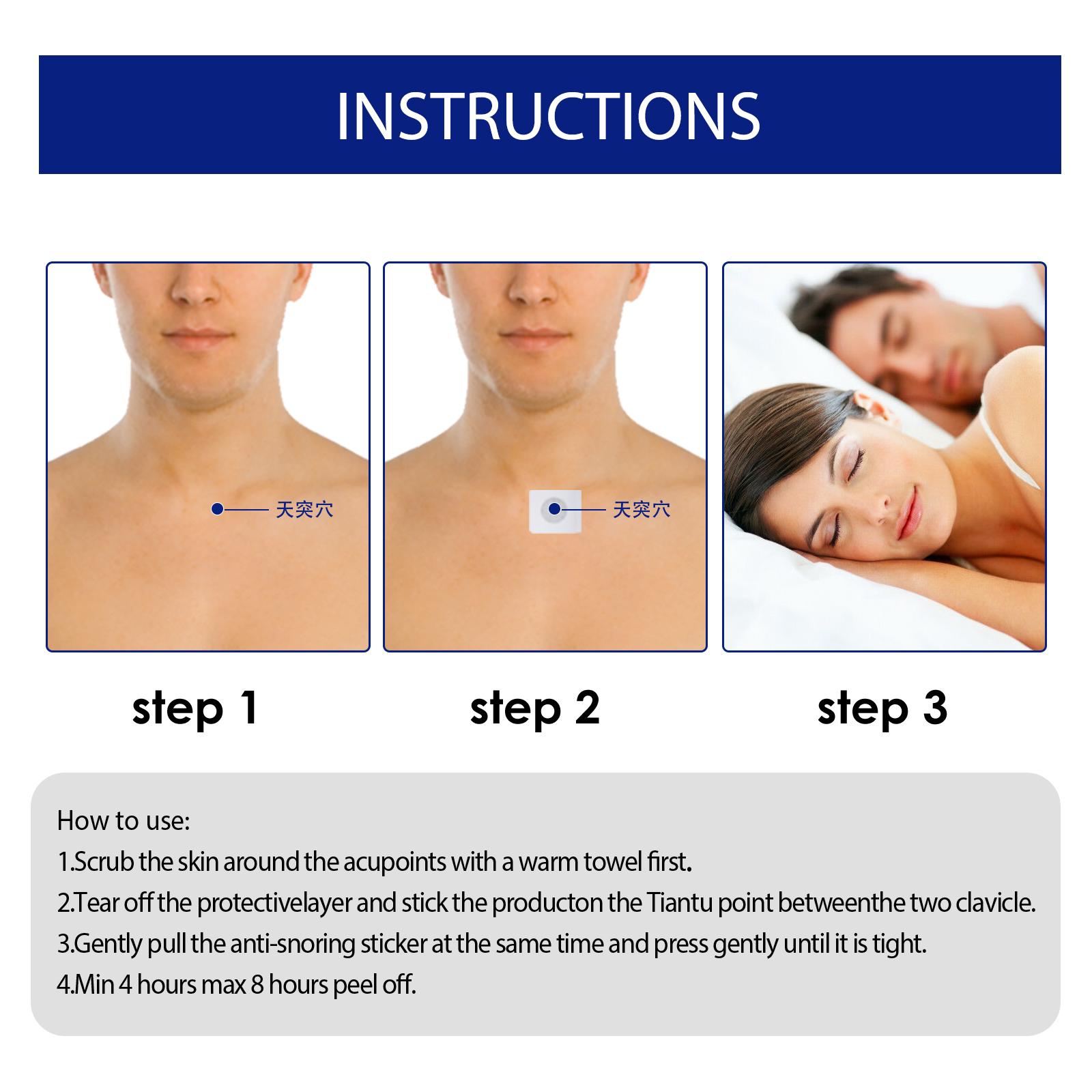 INSTRUCTIONS

天突穴

天突穴

step 1

step 2

step 3

How to use:
1.Scrub the skin around the acupoints with a warm towel first.
2.Tear off the protectivelayer and stick the producton the Tiantu point betweenthe two clavicle.
3.Gently pull the anti-snoring sticker at the same time and press gently until it is tight.
4.Min 4 hours max 8 hours peel off.