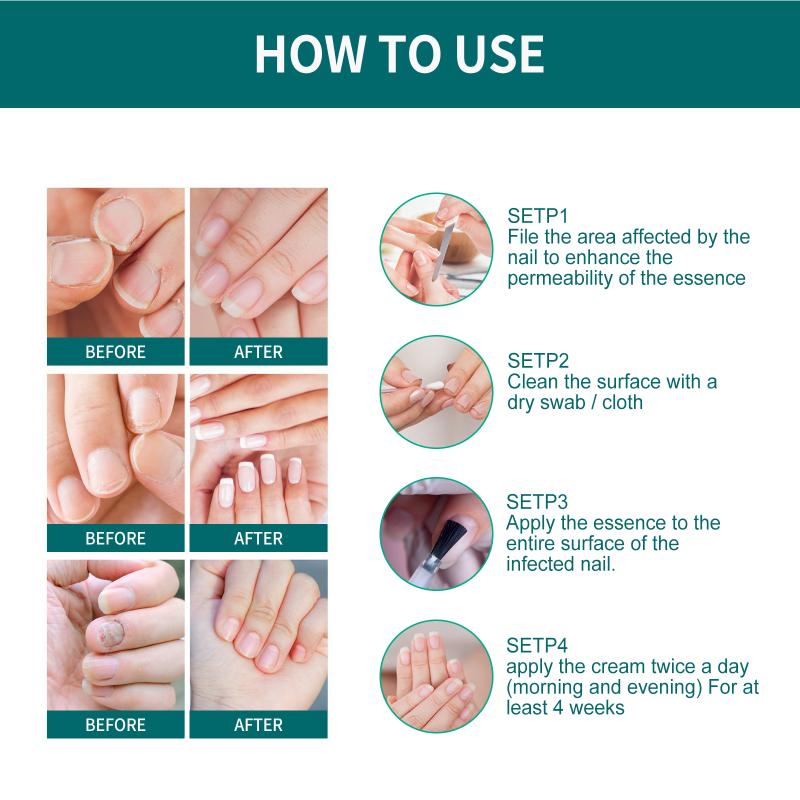 HOW TO USE

BEFORE

AFTER

BEFORE

AFTER

BEFORE

AFTER

SETP1
File the area affected by the nail to enhance the permeability of the essence

SETP2
Clean the surface with a dry swab / cloth

SETP3
Apply the essence to the entire surface of the infected nail.

SETP4
apply the cream twice a day (morning and evening) For at least 4 weeks