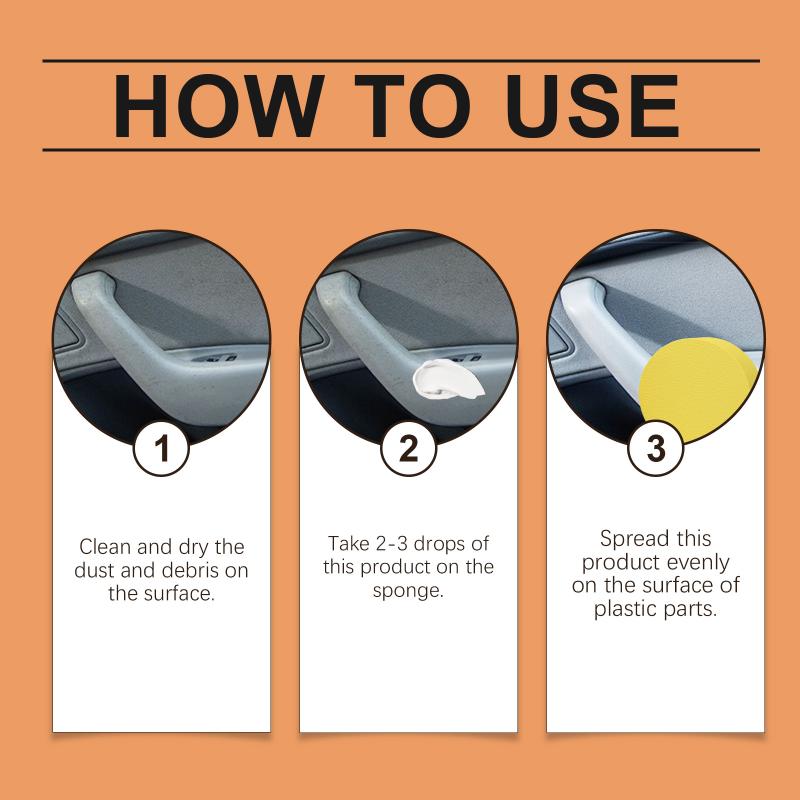 HOW TO USE

1

Clean and dry the dust and debris on the surface.

2

Take 2-3 drops of this product on the sponge.

3

Spread this product evenly on the surface of plastic parts.