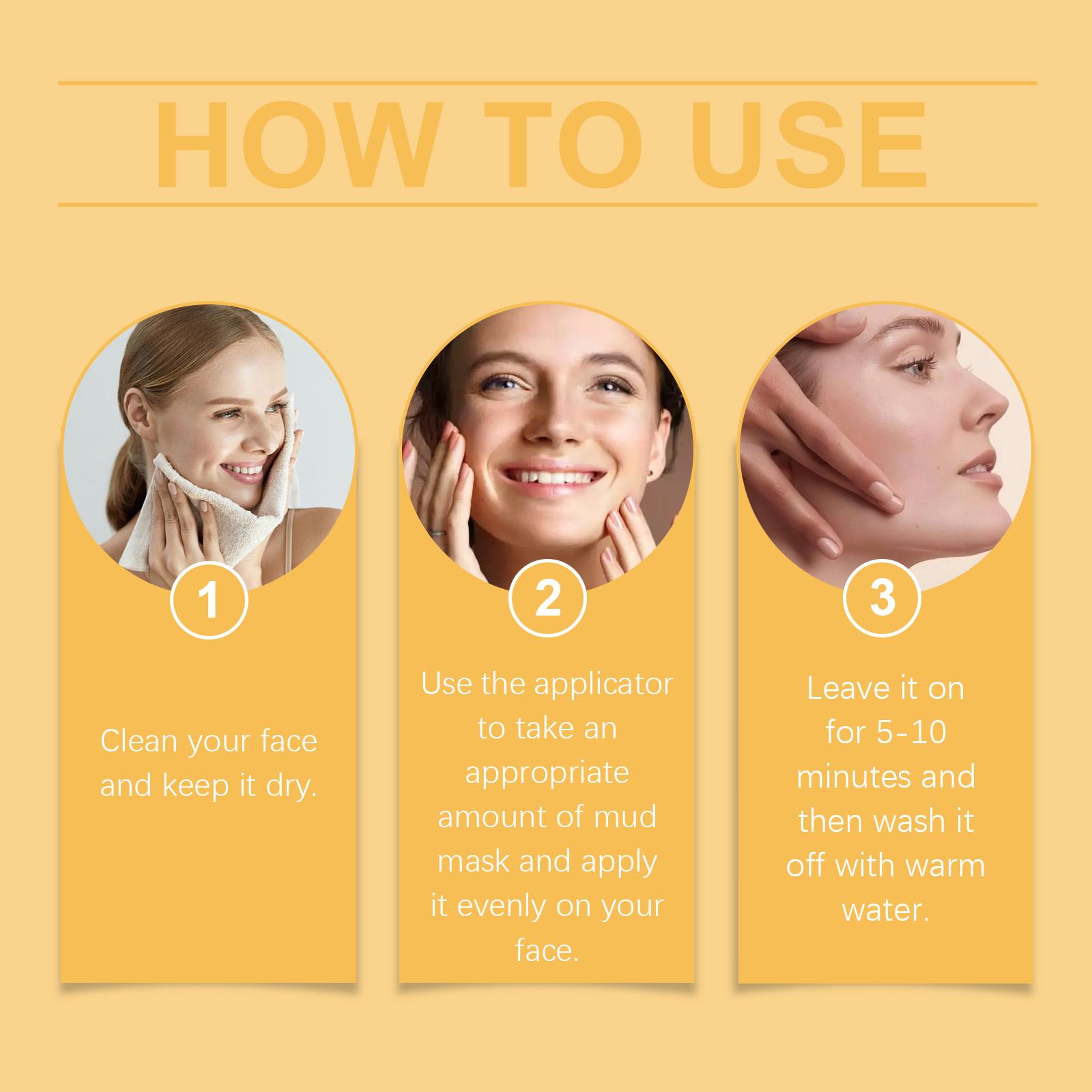 HOW TO USE

1

Clean your face and keep it dry.

2

Use the applicator to take an appropriate amount of mud mask and apply it evenly on your face.

3

Leave it on for 5-10 minutes and then wash it off with warm water.