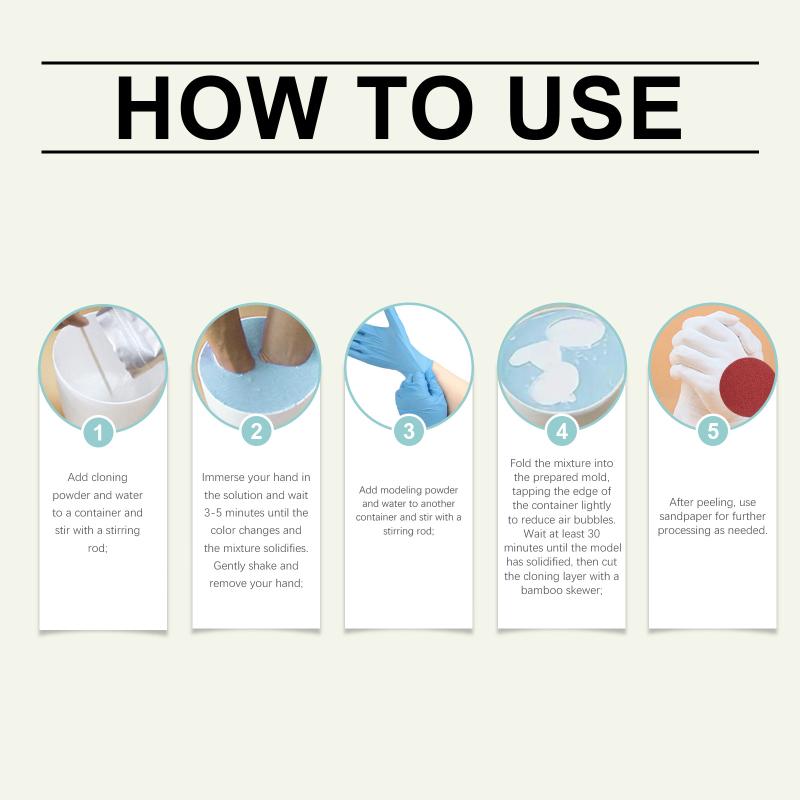 HOW TO USE

1

Add cloning powder and water to a container and stir with a stirring rod;

2

Immerse your hand in the solution and wait 3-5 minutes until the color changes and the mixture solidifies. Gently shake and remove your hand;

3

Add modeling powder and water to another container and stir with a stirring rod;

4

Fold the mixture into the prepared mold, tapping the edge of the container lightly to reduce air bubbles. Wait at least 30 minutes until the model has solidified, then cut the cloning layer with a bamboo skewer;

5

After peeling, use sandpaper for further processing as needed.