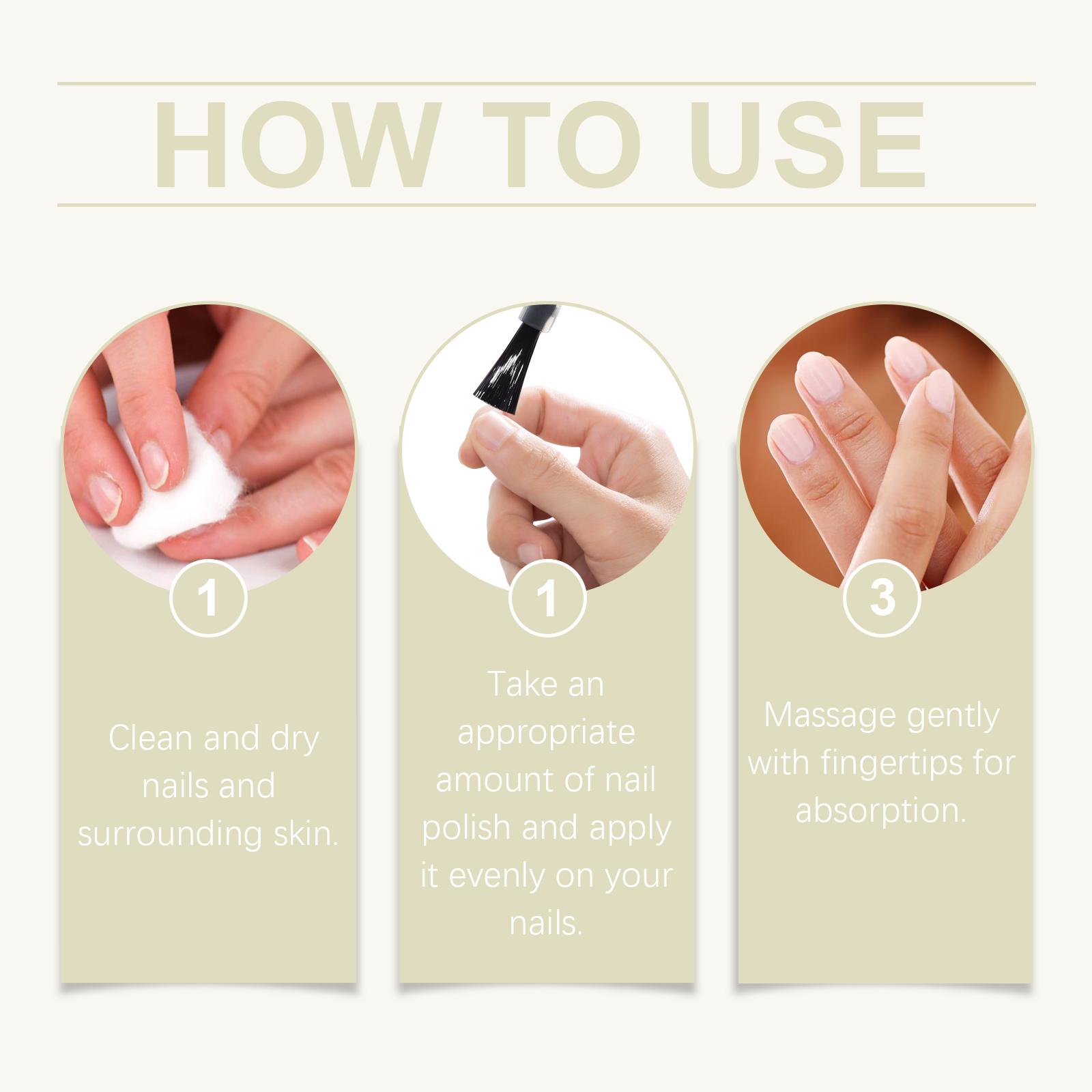 HOW TO USE

1

Clean and dry nails and surrounding skin.

1

Take an appropriate amount of nail polish and apply it evenly on your nails.

3

Massage gently with fingertips for absorption.