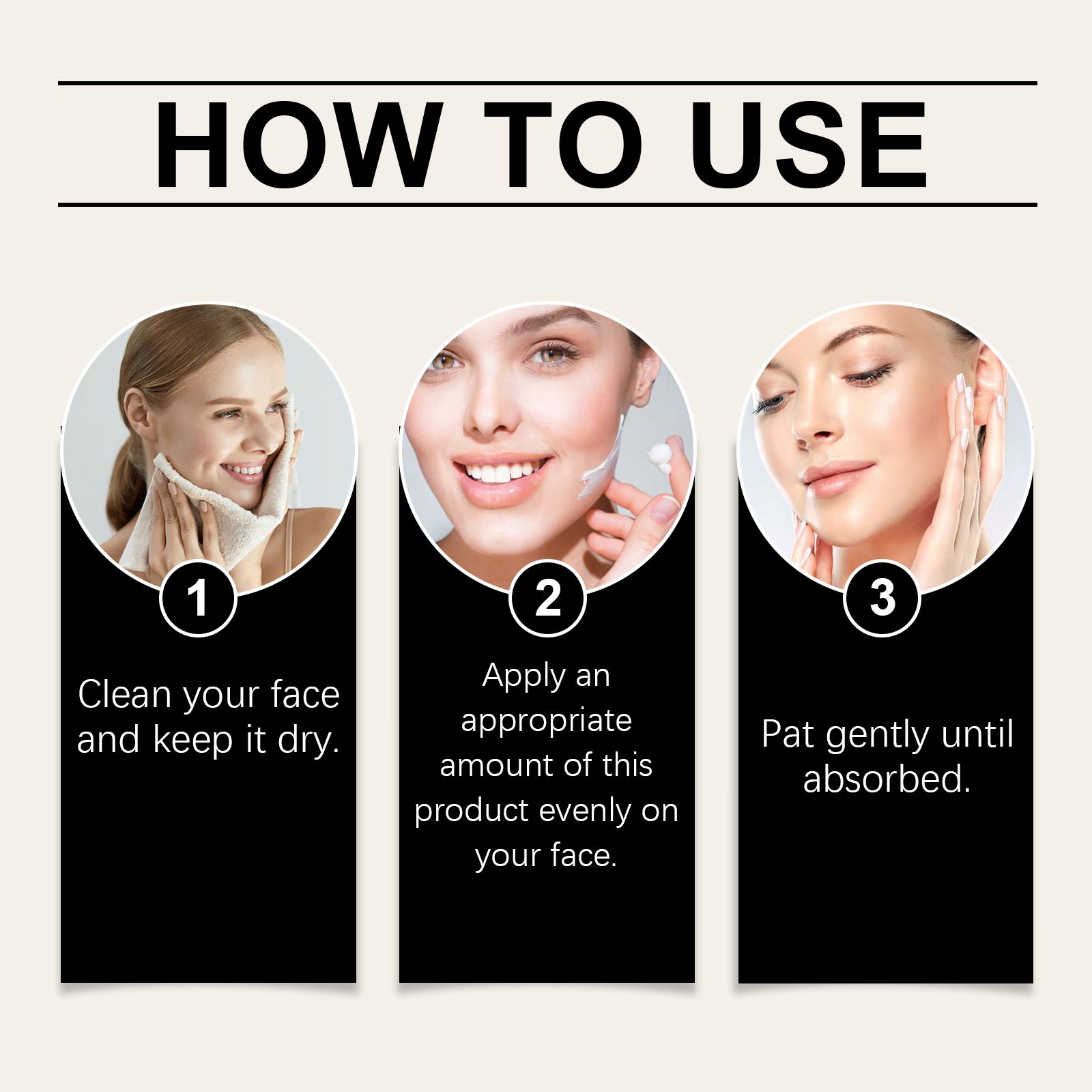 HOW TO USE

1

Clean your face and keep it dry.

2

Apply an appropriate amount of this product evenly on your face.

3

Pat gently until absorbed.