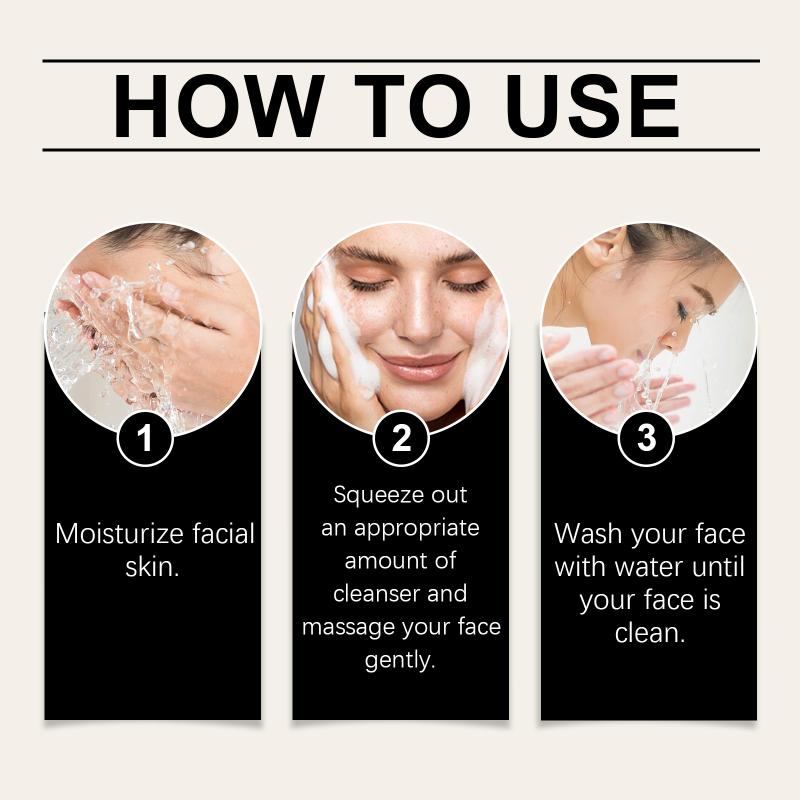 HOW TO USE

1

Moisturize facial skin.

2

Squeeze out an appropriate amount of cleanser and massage your face gently.

3

Wash your face with water until your face is clean.