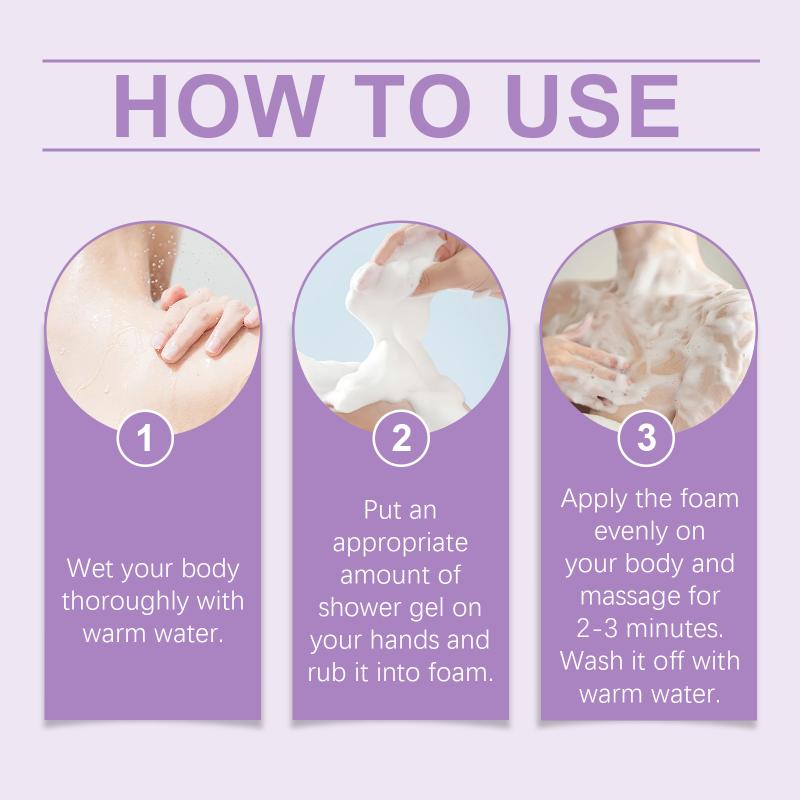 HOW TO USE

1

Wet your body thoroughly with warm water.

2

Put an appropriate amount of shower gel on your hands and rub it into foam.

3

Apply the foam evenly on your body and massage for 2-3 minutes. Wash it off with warm water.