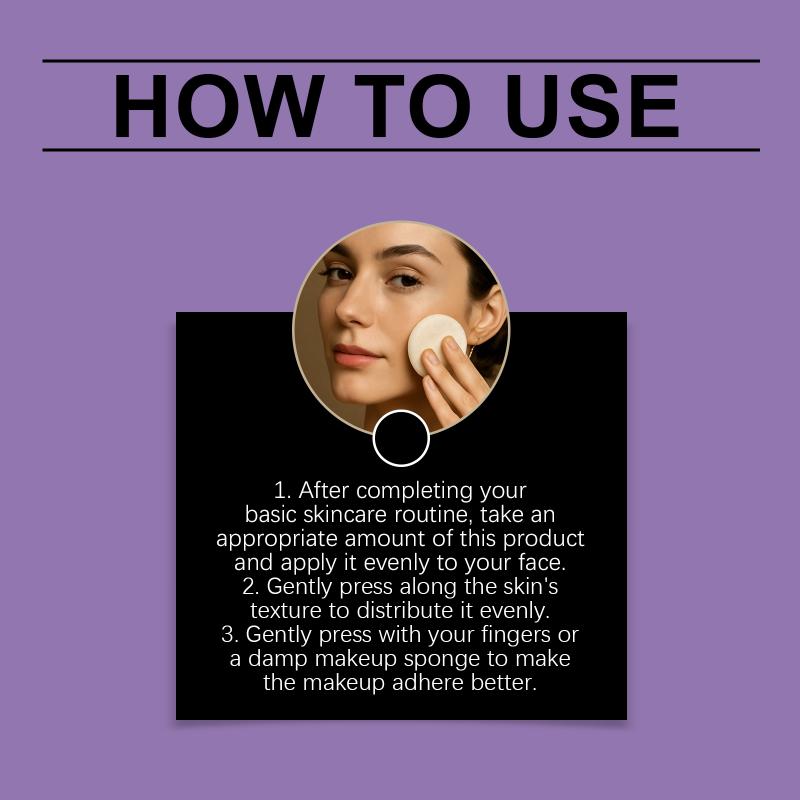 HOW TO USE

1. After completing your basic skincare routine, take an appropriate amount of this product and apply it evenly to your face.
2. Gently press along the skin's texture to distribute it evenly.
3. Gently press with your fingers or a damp makeup sponge to make the makeup adhere better.